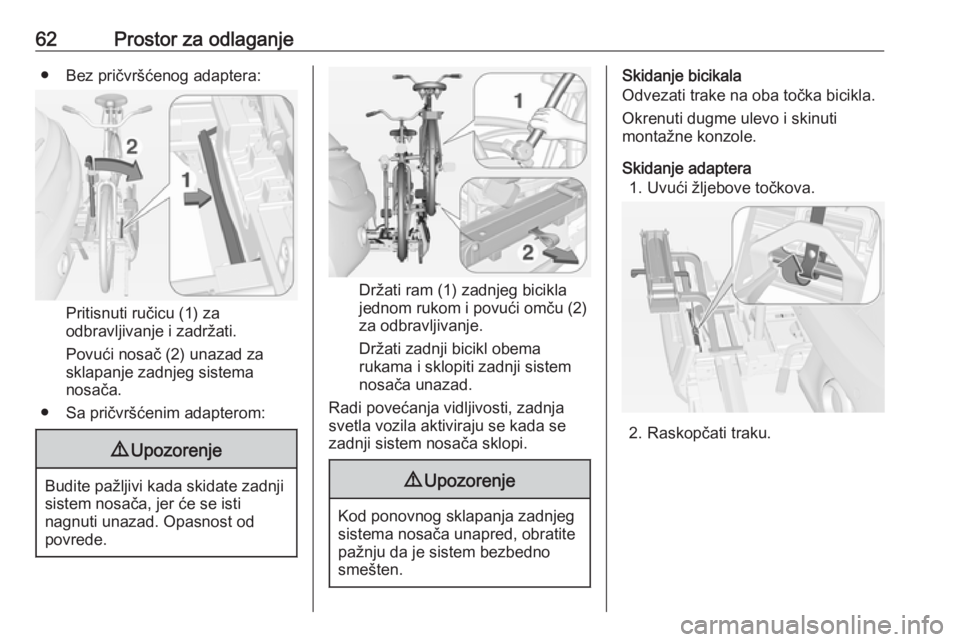 62 Prostor za odlaganje

● Bez pričvršćenog adaptera:

2

1

Pritisnuti ručicu (1) za odbravljivanje i zadržati.

Povući nosač (2) unazad za sklapanje zadnjeg sistema nosača.

● Sa pričvršćenim adapterom:

⚠ Upozorenje

Budite pažljivi kada skidate zadnji sistem nosača, jer će se isti nagnuti unazad. Opasnost od povrede.

1

2

Držati ram (1) zadnjeg bicikla jednom rukom i povući omču (2) za odbravljivanje.

Držati zadnji bicikl obema rukama i sklopiti zadnji sistem nosača unazad.

Radi povećanja vidljivosti, zadnja svetla vozila aktiviraju se kada se zadnji sistem nosača sklopi.

⚠ Upozorenje

Kod ponovnog sklapanja zadnjeg sistema nosača unapred, obratite pažnju da je sistem bezbedno smešten.

Skidanje bicikala
Odvezati trake na oba točka bicikla.

Okrenuti dugme ulevo i skinuti montažne konzole.

Skidanje adaptera
1. Uvući žljebove točkova.

2. Raskopčati traku.

carmanualsonline.info