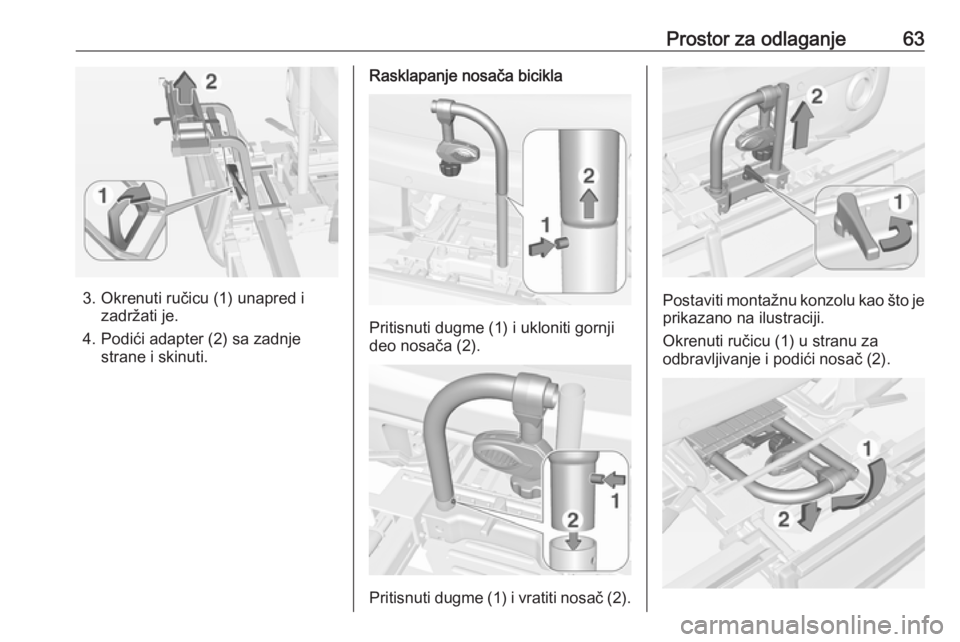 Prostor za odlaganje 63

2

1

3. Okrenuti ručicu (1) unapred i zadržati je.

4. Podići adapter (2) sa zadnje strane i skinuti.

Rasklapanje nosača bicikla

2

1

Pritisnuti dugme (1) i ukloniti gornji deo nosača (2).

1

2

Pritisnuti dugme (1) i vratiti nosač (2).

2

1

Postaviti montažnu konzolu kao što je prikazano na ilustraciji.

Okrenuti ručicu (1) u stranu za odbravljivanje i podići nosač (2).

1

2

carmanualsonline.info