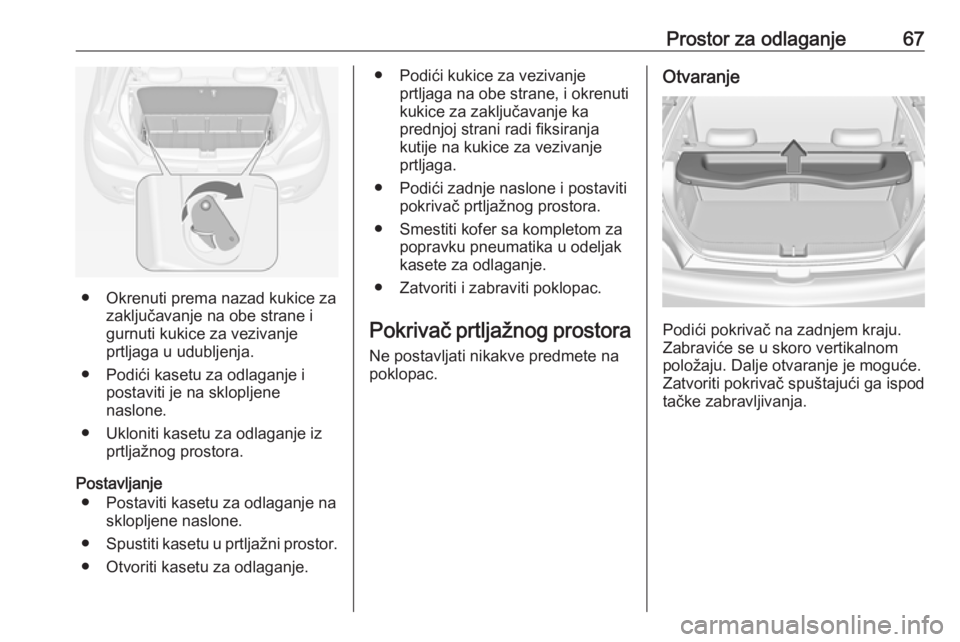 Prostor za odlaganje 67

● Okrenuti prema nazad kukice za zaključavanje na obe strane i gurnuti kukice za vezivanje prtljaga u udubljenja.

● Podići kasetu za odlaganje i postaviti je na sklopljene naslone.

● Ukloniti kasetu za odlaganje iz prtljažnog prostora.

Postavljanje
● Postaviti kasetu za odlaganje na sklopljene naslone.

● Spustiti kasetu u prtljažni prostor.

● Otvoriti kasetu za odlaganje.

● Podići kukice za vezivanje prtljaga na obe strane, i okrenuti kukice za zaključavanje ka prednjoj strani radi fiksiranja kutije na kukice za vezivanje prtljaga.

● Podići zadnje naslone i postaviti pokrivač prtljažnog prostora.

● Smestiti kofer sa kompletom za popravku pneumatika u odeljak kasete za odlaganje.

● Zatvoriti i zabraviti poklopac.

Pokrivač prtljažnog prostora
Ne postavljati nikakve predmete na poklopac.

Otvaranje

Podići pokrivač na zadnjem kraju. Zabraviće se u skoro vertikalnom položaju. Dalje otvaranje je moguće. Zatvoriti pokrivač spuštajući ga ispod tačke zabravljivanja.

carmanualsonline.info