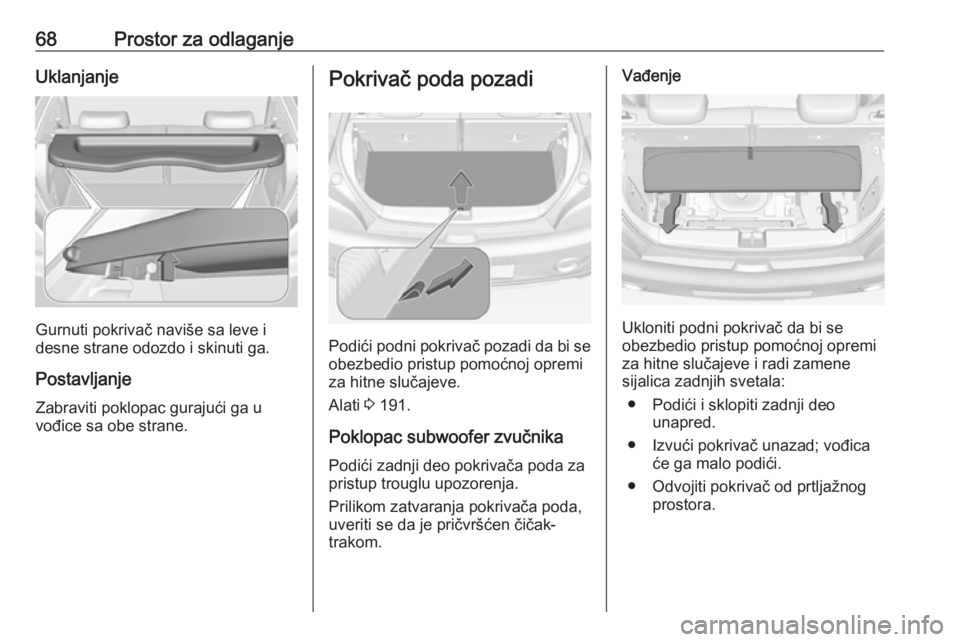 68 Prostor za odlaganje

Uklanjanje

Gurnuti pokrivač naviše sa leve i desne strane odozdo i skinuti ga.

Postavljanje

Zabraviti poklopac gurajući ga u vođice sa obe strane.

Pokrivač poda pozadi

Podići podni pokrivač pozadi da bi se obezbedio pristup pomoćnoj opremi za hitne slučajeve.

Alati ⇨ 191.

Poklopac subwoofer zvučnika

Podići zadnji deo pokrivača poda za pristup trouglu upozorenja.

Prilikom zatvaranja pokrivača poda, uveriti se da je pričvršćen čičak-trakom.

Vađenje

Ukloniti podni pokrivač da bi se obezbedio pristup pomoćnoj opremi za hitne slučajeve i radi zamene sijalica zadnjih svetala:

● Podići i sklopiti zadnji deo unapred.

● Izvući pokrivač unazad; vođica će ga malo podići.

● Odvojiti pokrivač od prtljažnog prostora.

carmanualsonline.info