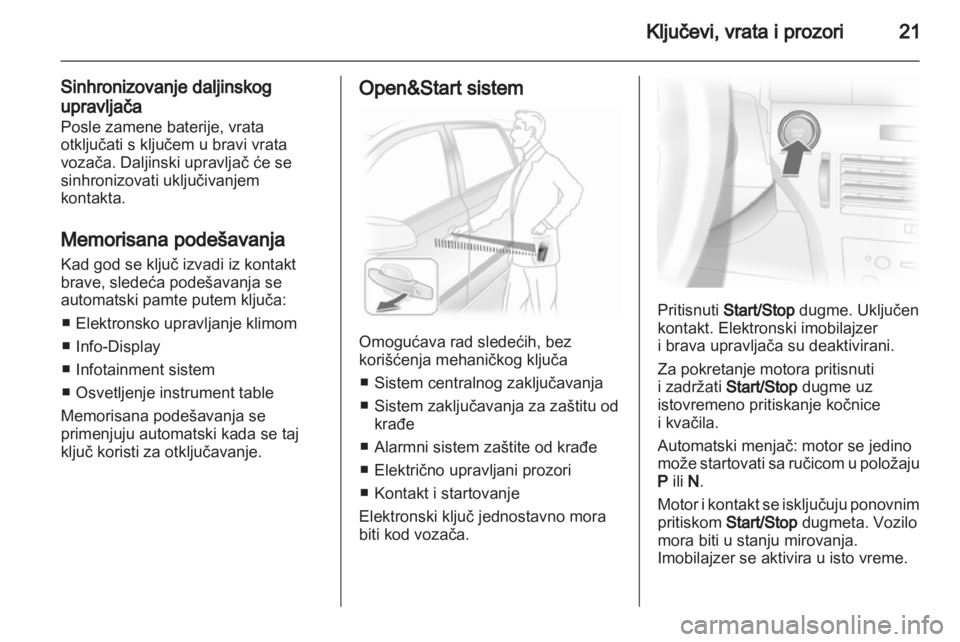 Ključevi, vrata i prozori 21

Sinhronizovanje daljinskog upravljača
Posle zamene baterije, vrata otključati s ključem u bravi vrata vozača. Daljinski upravljač će se sinhronizovati uključivanjem kontakta.

Memorisana podešavanja
Kad god se ključ izvadi iz kontakt brave, sledeća podešavanja se automatski pamte putem ključa:
■ Elektronsko upravljanje klimom
■ Info-Display
■ Infotainment sistem
■ Osvetljenje instrument table
Memorisana podešavanja se primenjuju automatski kada se taj ključ koristi za otključavanje.

Open&Start sistem

Omogućava rad sledećih, bez korišćenja mehaničkog ključa
■ Sistem centralnog zaključavanja
■ Sistem zaključavanja za zaštitu od krađe
■ Alarmni sistem zaštite od krađe
■ Električno upravljani prozori
■ Kontakt i startovanje
Elektronski ključ jednostavno mora biti kod vozača.

Pritisnuti Start/Stop dugme. Uključen kontakt. Elektronski imobilajzer i brava upravljača su deaktivirani.
Za pokretanje motora pritisnuti i zadržati Start/Stop dugme uz istovremeno pritiskanje kočnice i kvačila.
Automatski menjač: motor se jedino može startovati sa ručicom u položaju P ili N.
Motor i kontakt se isključuju ponovnim pritiskom Start/Stop dugmeta. Vozilo mora biti u stanju mirovanja. Imobilajzer se aktivira u isto vreme.

carmanualsonline.info