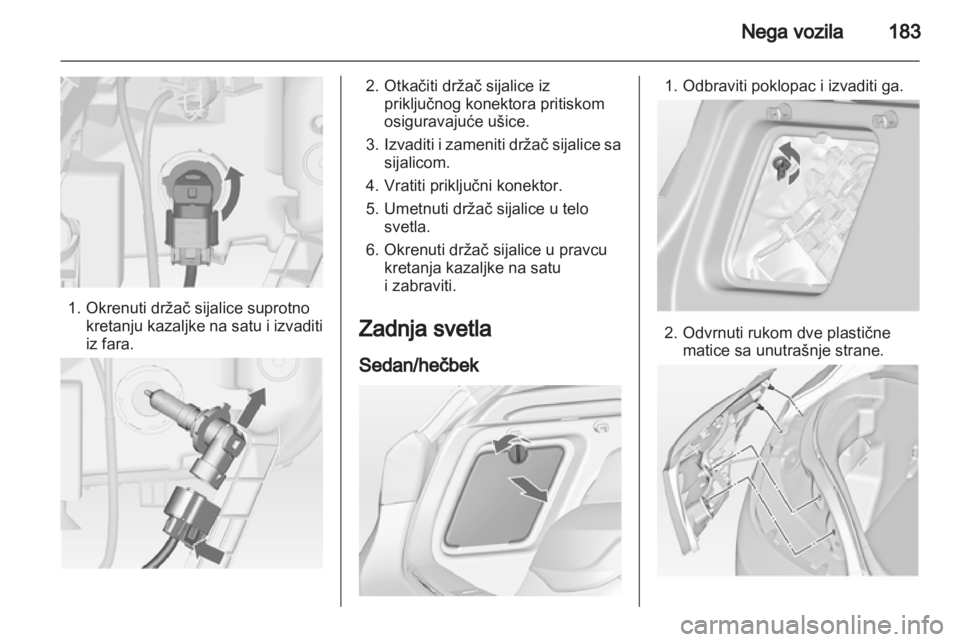 Nega vozila 183

1. Okrenuti držač sijalice suprotno kretanju kazaljke na satu i izvaditi iz fara.

2. Otkačiti držač sijalice iz priključnog konektora pritiskom osiguravajuće ušice.

3. Izvaditi i zameniti držač sijalice sa sijalicom.

4. Vratiti priključni konektor.

5. Umetnuti držač sijalice u telo svetla.

6. Okrenuti držač sijalice u pravcu kretanja kazaljke na satu i zabraviti.

Zadnja svetla

Sedan/hečbek

1. Odbraviti poklopac i izvaditi ga.

2. Odvrnuti rukom dve plastične matice sa unutrašnje strane.

carmanualsonline.info