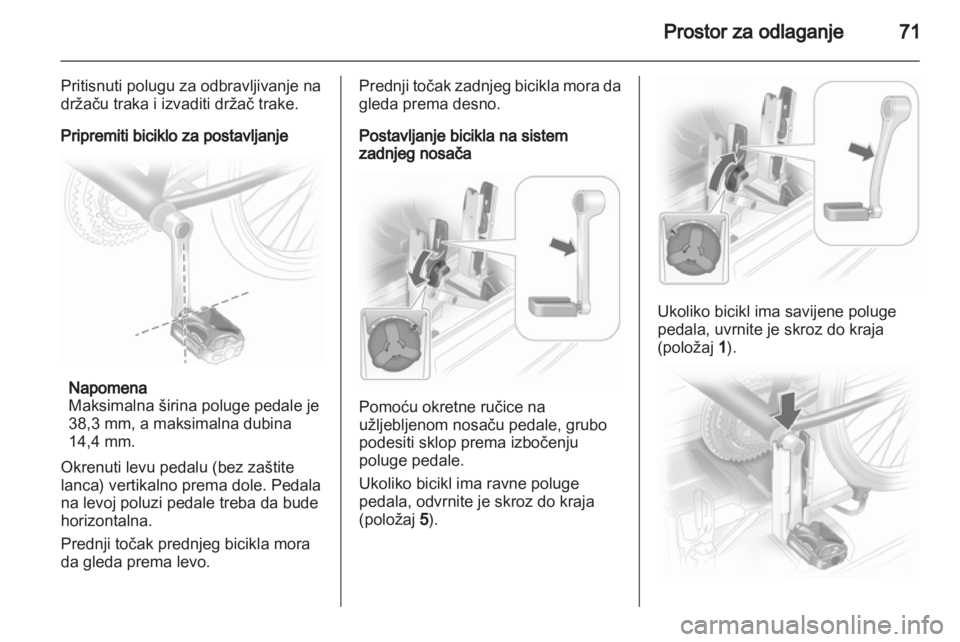 Prostor za odlaganje 71

Pritisnuti polugu za odbravljivanje na držaču traka i izvaditi držač trake.

Pripremiti biciklo za postavljanje

Napomena
Maksimalna širina poluge pedale je 38,3 mm, a maksimalna dubina 14,4 mm.

Okrenuti levu pedalu (bez zaštite lanca) vertikalno prema dole. Pedala na levoj poluzi pedale treba da bude horizontalna.

Prednji točak prednjeg bicikla mora da gleda prema levo.

Prednji točak zadnjeg bicikla mora da gleda prema desno.

Postavljanje bicikla na sistem zadnjeg nosača

Pomoću okretne ručice na užljebljenom nosaču pedale, grubo podesiti sklop prema izbočenju poluge pedale.

Ukoliko bicikl ima ravne poluge pedala, odvrnite je skroz do kraja (položaj 5).

Ukoliko bicikl ima savijene poluge pedala, uvrnite je skroz do kraja (položaj 1).

carmanualsonline.info