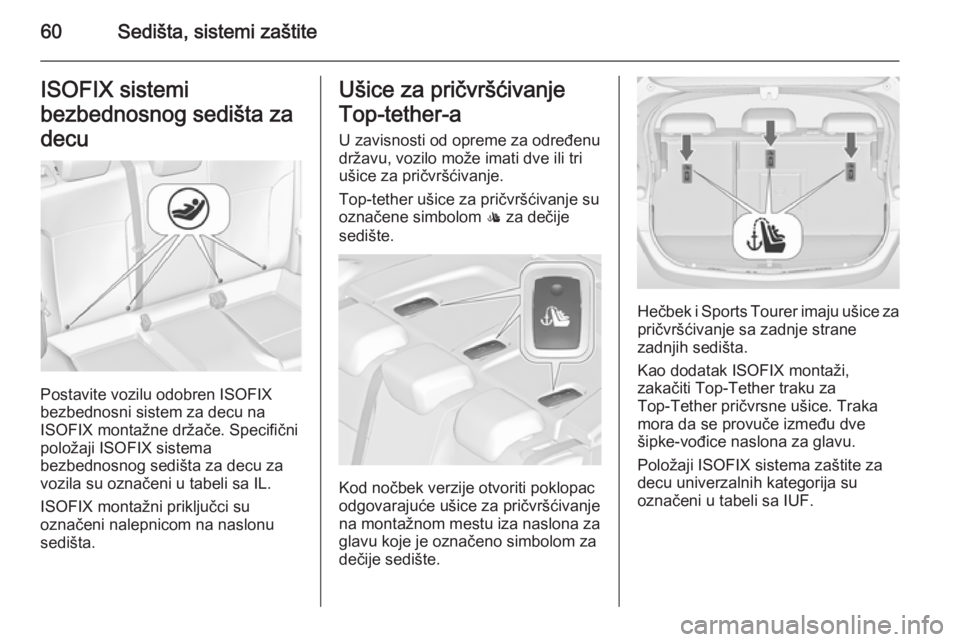 60 Sedišta, sistemi zaštite

ISOFIX sistemi bezbednosnog sedišta za decu

Postavite vozilu odobren ISOFIX bezbednosni sistem za decu na ISOFIX montažne držače. Specifični položaji ISOFIX sistema bezbednosnog sedišta za decu za vozila su označeni u tabeli sa IL.

ISOFIX montažni priključci su označeni nalepnicom na naslonu sedišta.

Ušice za pričvršćivanje Top-tether-a

U zavisnosti od opreme za određenu državu, vozilo može imati dve ili tri ušice za pričvršćivanje.

Top-tether ušice za pričvršćivanje su označene simbolom za dečije sedište.

Kod nočbek verzije otvoriti poklopac odgovarajuće ušice za pričvršćivanje na montažnom mestu iza naslona za glavu koje je označeno simbolom za dečije sedište.

Hečbek i Sports Tourer imaju ušice za pričvršćivanje sa zadnje strane zadnjih sedišta.

Kao dodatak ISOFIX montaži, zakačiti Top-Tether traku za Top-Tether pričvrsne ušice. Traka mora da se provuče između dve šipke-vođice naslona za glavu.

Položaji ISOFIX sistema zaštite za decu univerzalnih kategorija su označeni u tabeli sa IUF.

carmanualsonline.info