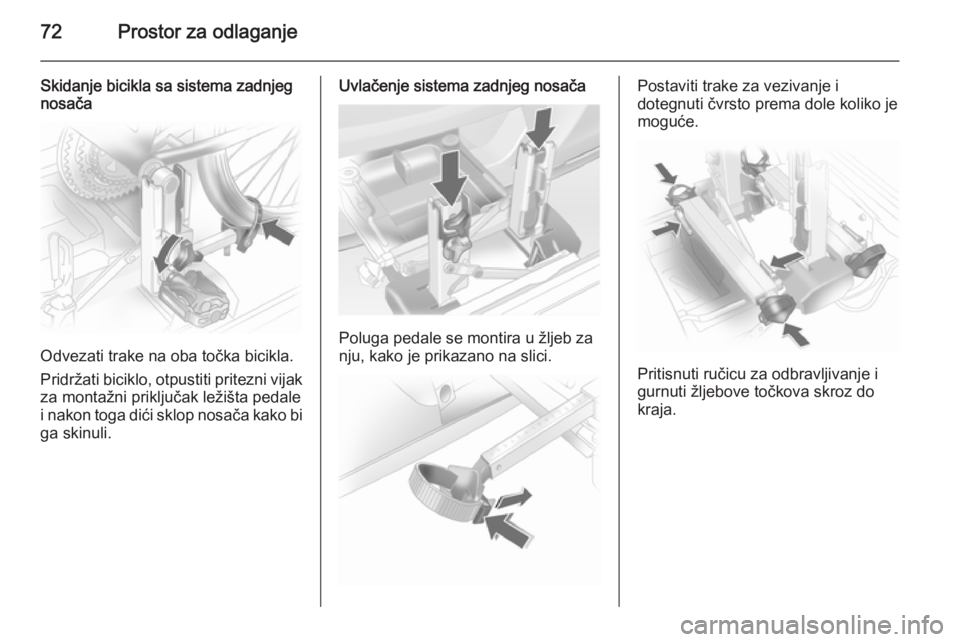 72 Prostor za odlaganje

Skidanje bicikla sa sistema zadnjeg nosača

Odvezati trake na oba točka bicikla.

Pridržati biciklo, otpustiti pritezni vijak za montažni priključak ležišta pedale i nakon toga dići sklop nosača kako bi ga skinuli.

Uvlačenje sistema zadnjeg nosača

Poluga pedale se montira u žljeb za nju, kako je prikazano na slici.

Postaviti trake za vezivanje i dotegnuti čvrsto prema dole koliko je moguće.

Pritisnuti ručicu za odbravljivanje i gurnuti žljebove točkova skroz do kraja.

carmanualsonline.info