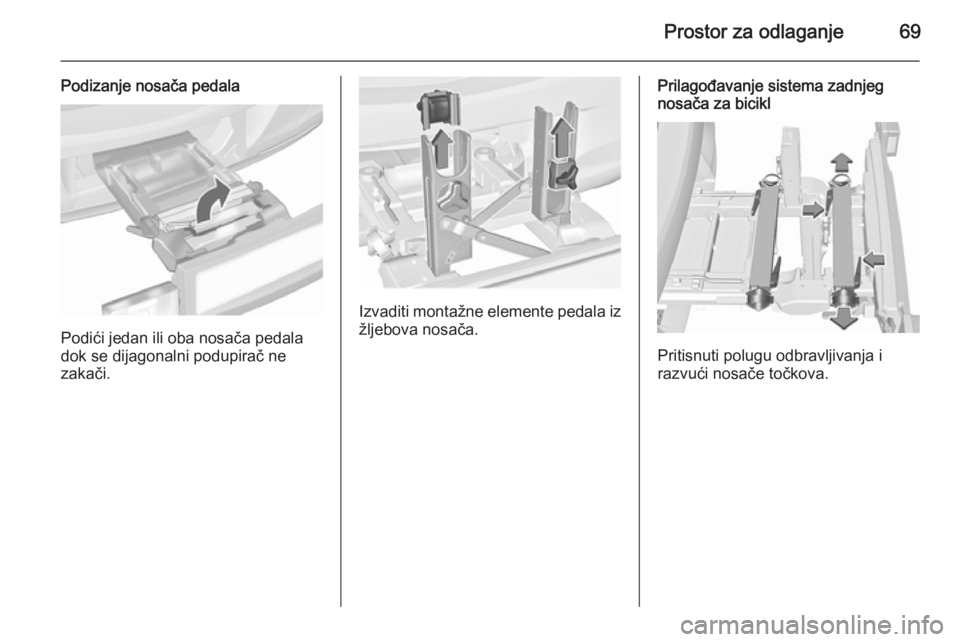 Prostor za odlaganje 69

Podizanje nosača pedala

Podići jedan ili oba nosača pedala dok se dijagonalni podupirač ne zakači.

Izvaditi montažne elemente pedala iz žljebova nosača.

Prilagođavanje sistema zadnjeg nosača za bicikl

Pritisnuti polugu odbravljivanja i razvući nosače točkova.

carmanualsonline.info