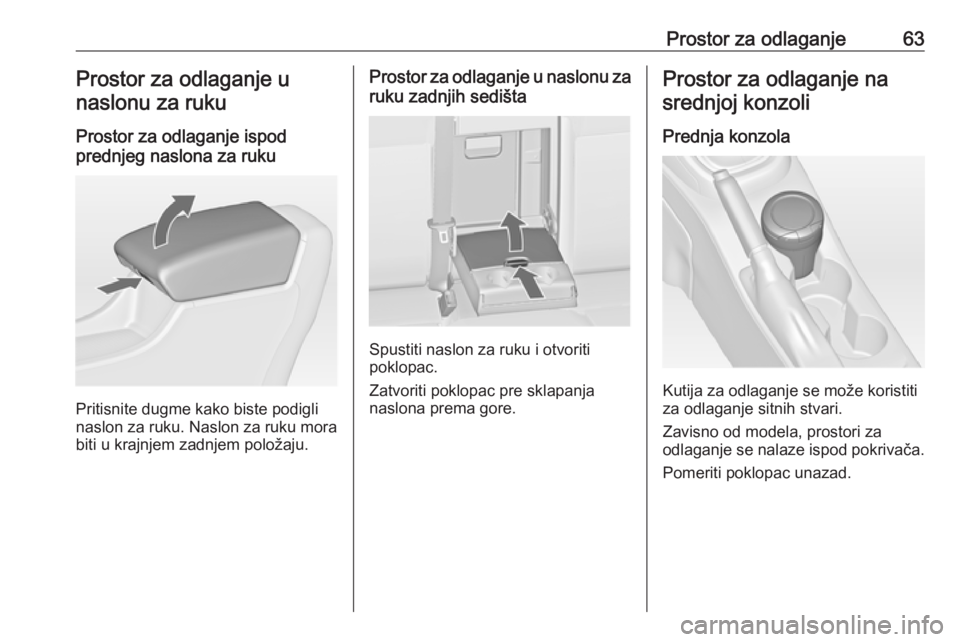 Prostor za odlaganje 63

Prostor za odlaganje u naslonu za ruku

Prostor za odlaganje ispod prednjeg naslona za ruku

Pritisnite dugme kako biste podigli naslon za ruku. Naslon za ruku mora biti u krajnjem zadnjem položaju.

Prostor za odlaganje u naslonu za ruku zadnjih sedišta

Spustiti naslon za ruku i otvoriti poklopac.

Zatvoriti poklopac pre sklapanja naslona prema gore.

Prostor za odlaganje na srednjoj konzoli

Prednja konzola

Kutija za odlaganje se može koristiti za odlaganje sitnih stvari.

Zavisno od modela, prostori za odlaganje se nalaze ispod pokrivača.

Pomeriti poklopac unazad.

carmanualsonline.info