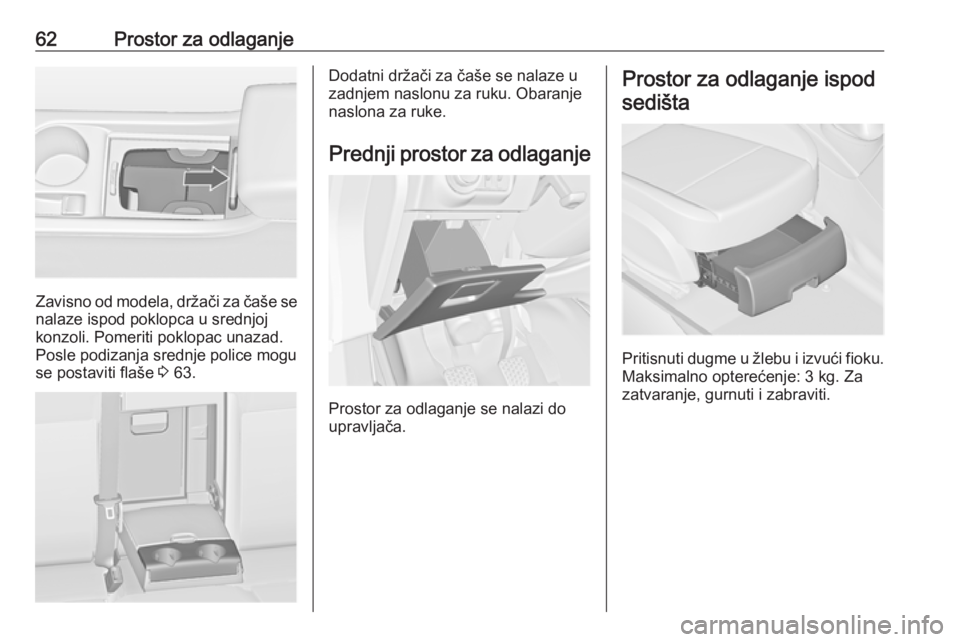 62 Prostor za odlaganje

Zavisno od modela, držači za čaše se nalaze ispod poklopca u srednjoj konzoli. Pomeriti poklopac unazad. Posle podizanja srednje police mogu se postaviti flaše ⇨ 63.

Dodatni držači za čaše se nalaze u zadnjem naslonu za ruku. Obaranje naslona za ruke.

Prednji prostor za odlaganje

Prostor za odlaganje se nalazi do upravljača.

Prostor za odlaganje ispod sedišta

Pritisnuti dugme u žlebu i izvući fioku. Maksimalno opterećenje: 3 kg. Za zatvaranje, gurnuti i zabraviti.

carmanualsonline.info