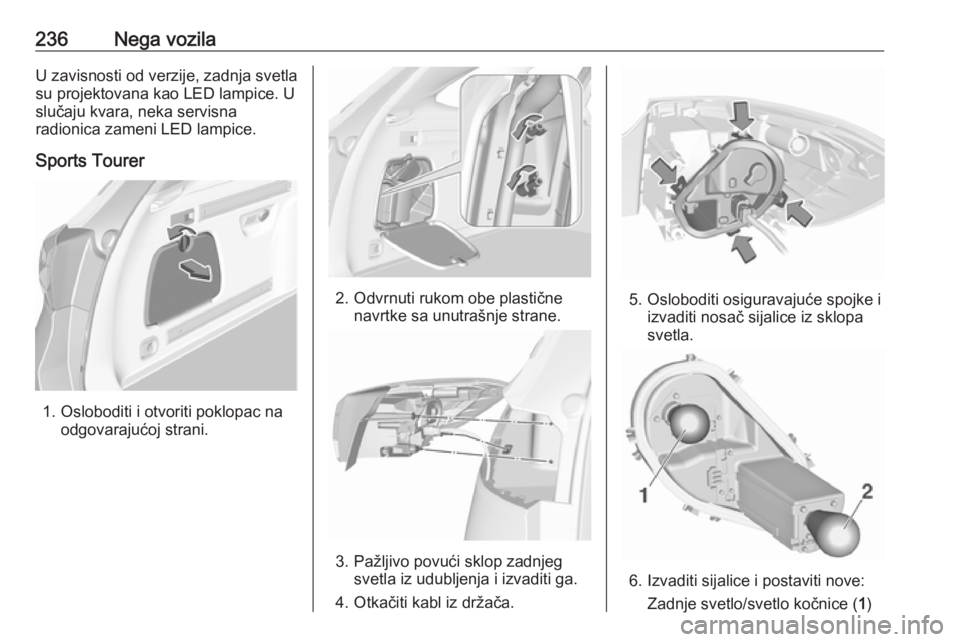 236 Nega vozila

U zavisnosti od verzije, zadnja svetla su projektovana kao LED lampice. U slučaju kvara, neka servisna radionica zameni LED lampice.

Sports Tourer

1. Osloboditi i otvoriti poklopac na odgovarajućoj strani.

2. Odvrnuti rukom obe plastične navrtke sa unutrašnje strane.

3. Pažljivo povući sklop zadnjeg svetla iz udubljenja i izvaditi ga.

4. Otkačiti kabl iz držača.

5. Osloboditi osiguravajuće spojke i izvaditi nosač sijalice iz sklopa svetla.

1

2

6. Izvaditi sijalice i postaviti nove:

Zadnje svetlo/svetlo kočnice (1)

carmanualsonline.info