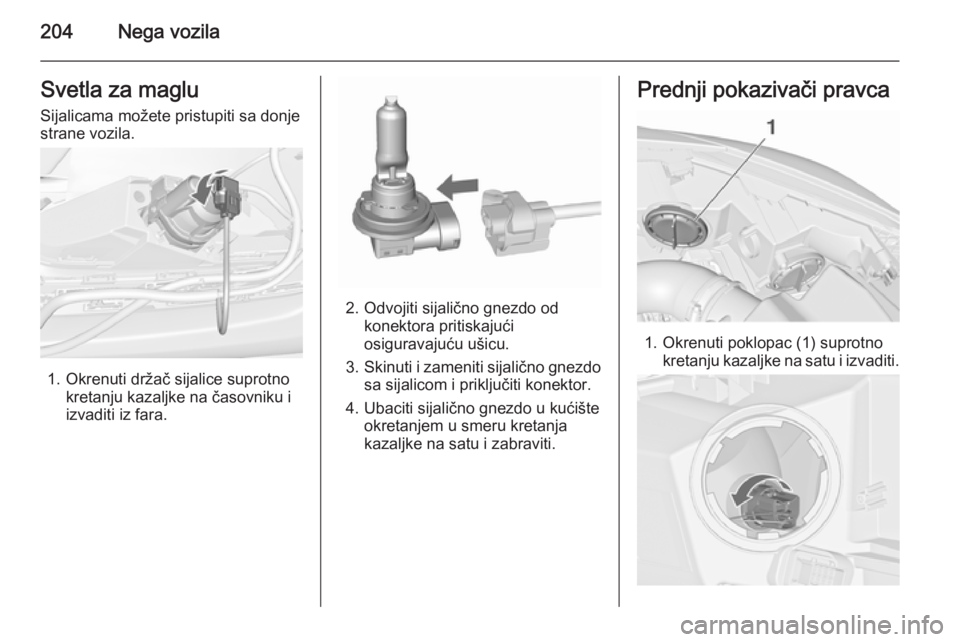 204 Nega vozila

Svetla za maglu

Sijalicama možete pristupiti sa donje strane vozila.

1. Okrenuti držač sijalice suprotno kretanju kazaljke na časovniku i izvaditi iz fara.

2. Odvojiti sijalično gnezdo od konektora pritiskajući osiguravajuću ušicu.

3. Skinuti i zameniti sijalično gnezdo sa sijalicom i priključiti konektor.

4. Ubaciti sijalično gnezdo u kućište okretanjem u smeru kretanja kazaljke na satu i zabraviti.

Prednji pokazivači pravca

1

1. Okrenuti poklopac (1) suprotno kretanju kazaljke na satu i izvaditi.

carmanualsonline.info