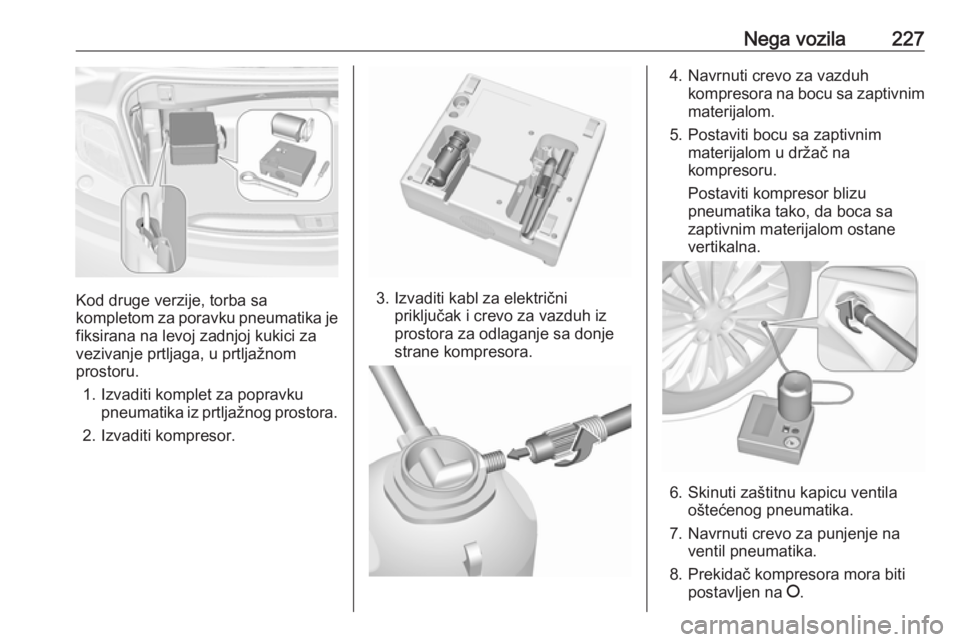 Nega vozila 227

Kod druge verzije, torba sa kompletom za poravku pneumatika je fiksirana na levoj zadnjoj kukici za vezivanje prtljaga, u prtljažnom prostoru.

1. Izvaditi komplet za popravku pneumatika iz prtljažnog prostora.
2. Izvaditi kompresor.

3. Izvaditi kabl za električni priključak i crevo za vazduh iz prostora za odlaganje sa donje strane kompresora.

4. Navrnuti crevo za vazduh kompresora na bocu sa zaptivnim materijalom.
5. Postaviti bocu sa zaptivnim materijalom u držač na kompresoru.

Postaviti kompresor blizu pneumatika tako, da boca sa zaptivnim materijalom ostane vertikalna.

6. Skinuti zaštitnu kapicu ventila oštećenog pneumatika.
7. Navrnuti crevo za punjenje na ventil pneumatika.
8. Prekidač kompresora mora biti postavljen na O.

carmanualsonline.info