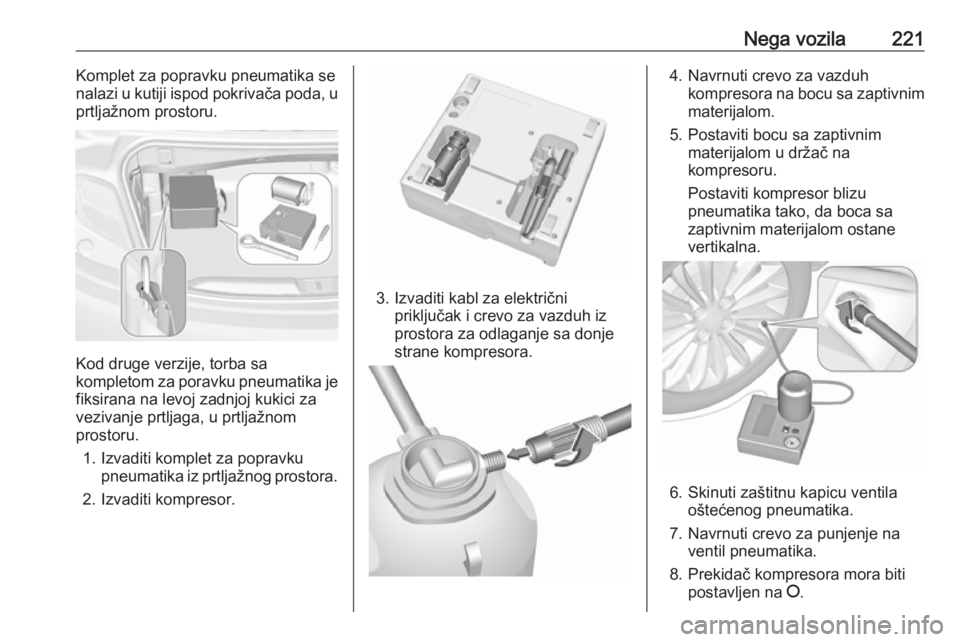 Nega vozila 221

Komplet za popravku pneumatika se nalazi u kutiji ispod pokrivača poda, u prtljažnom prostoru.

Kod druge verzije, torba sa kompletom za poravku pneumatika je fiksirana na levoj zadnjoj kukici za vezivanje prtljaga, u prtljažnom prostoru.

1. Izvaditi komplet za popravku pneumatika iz prtljažnog prostora.
2. Izvaditi kompresor.

3. Izvaditi kabl za električni priključak i crevo za vazduh iz prostora za odlaganje sa donje strane kompresora.

4. Navrnuti crevo za vazduh kompresora na bocu sa zaptivnim materijalom.
5. Postaviti bocu sa zaptivnim materijalom u držač na kompresoru.
Postaviti kompresor blizu pneumatika tako, da boca sa zaptivnim materijalom ostane vertikalna.

6. Skinuti zaštitnu kapicu ventila oštećenog pneumatika.
7. Navrnuti crevo za punjenje na ventil pneumatika.
8. Prekidač kompresora mora biti postavljen na O.

carmanualsonline.info