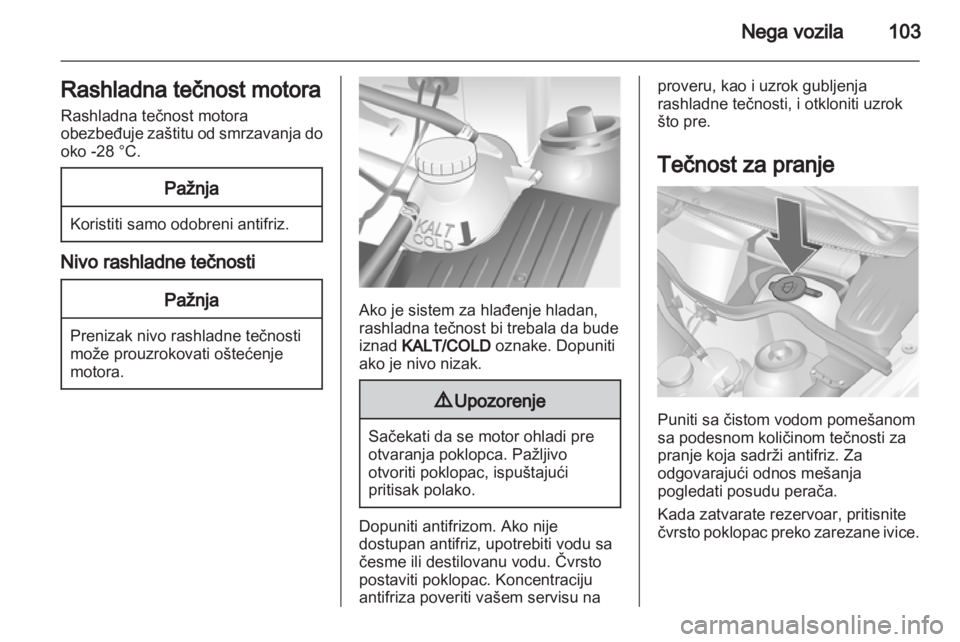 Nega vozila 103

Rashladna tečnost motora

Rashladna tečnost motora obezbeđuje zaštitu od smrzavanja do oko -28 °C.

Pažnja

Koristiti samo odobreni antifriz.

Nivo rashladne tečnosti

Pažnja

Prenizak nivo rashladne tečnosti može prouzrokovati oštećenje motora.

KALT
COLD

Ako je sistem za hlađenje hladan, rashladna tečnost bi trebala da bude iznad KALT/COLD oznake. Dopuniti ako je nivo nizak.

⚠ Upozorenje

Sačekati da se motor ohladi pre otvaranja poklopca. Pažljivo otvoriti poklopac, ispuštajući pritisak polako.

Dopuniti antifrizom. Ako nije dostupan antifriz, upotrebiti vodu sa česme ili destilovanu vodu. Čvrsto postaviti poklopac. Koncentraciju antifriza poveriti vašem servisu na proveru, kao i uzrok gubljenja rashladne tečnosti, i otkloniti uzrok što pre.

Tečnost za pranje

Puniti sa čistom vodom pomešanom sa podesnom količinom tečnosti za pranje koja sadrži antifriz. Za odgovarajući odnos mešanja pogledati posudu perača.

Kada zatvarate rezervoar, pritisnite čvrsto poklopac preko zarezane ivice.

carmanualsonline.info