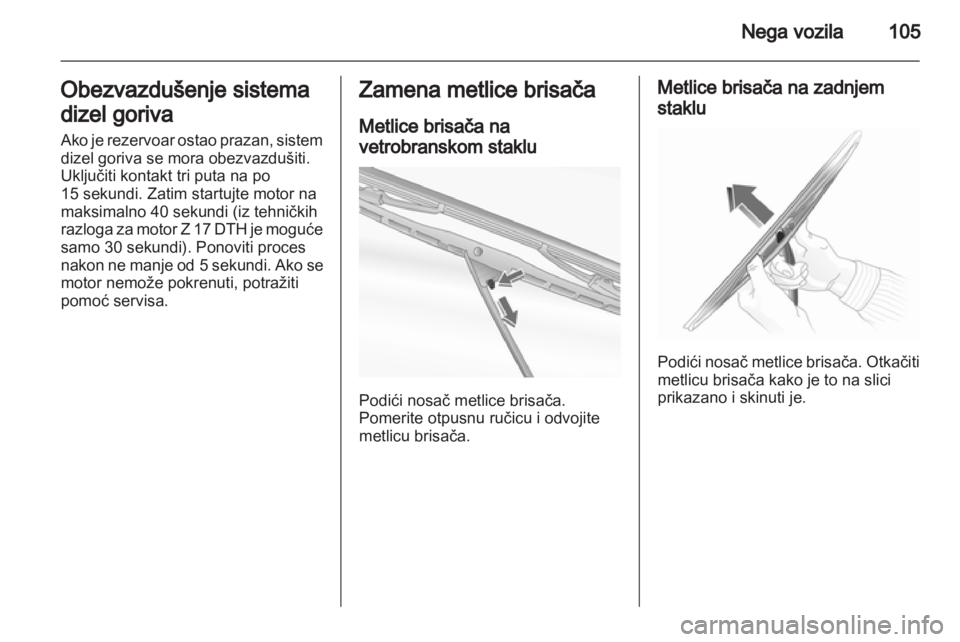 Nega vozila 105

Obezvazdušenje sistema dizel goriva

Ako je rezervoar ostao prazan, sistem dizel goriva se mora obezvazdušiti. Uključiti kontakt tri puta na po 15 sekundi. Zatim startujte motor na maksimalno 40 sekundi (iz tehničkih razloga za motor Z 17 DTH je moguće samo 30 sekundi). Ponoviti proces nakon ne manje od 5 sekundi. Ako se motor nemože pokrenuti, potražiti pomoć servisa.

Zamena metlice brisača

Metlice brisača na vetrobranskom staklu

Podići nosač metlice brisača. Pomerite otpusnu ručicu i odvojite metlicu brisača.

Metlice brisača na zadnjem staklu

Podići nosač metlice brisača. Otkačiti metlicu brisača kako je to na slici prikazano i skinuti je.

carmanualsonline.info