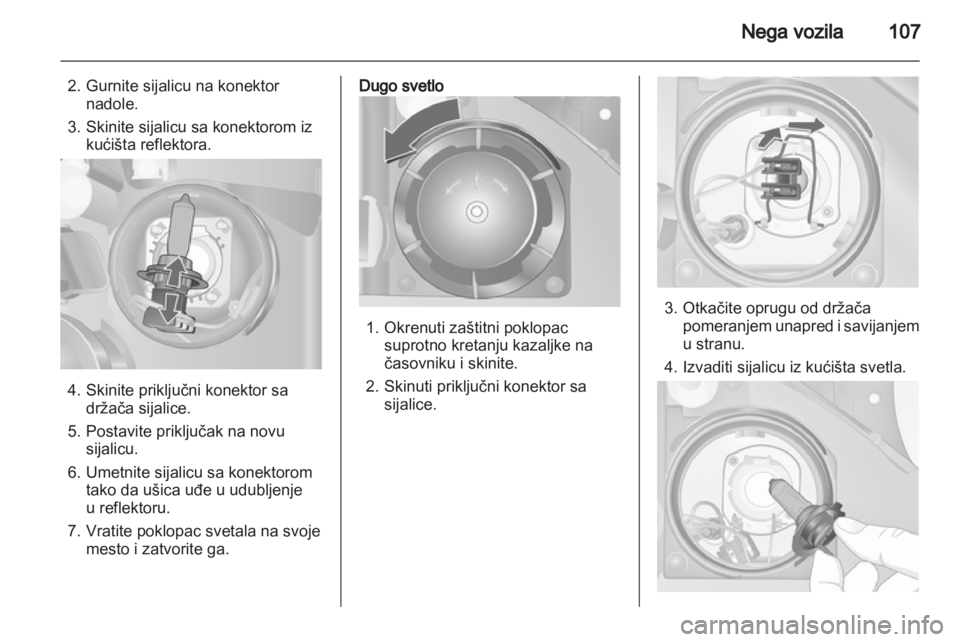 Nega vozila 107

2. Gurnite sijalicu na konektor nadole.

3. Skinite sijalicu sa konektorom iz kućišta reflektora.

4. Skinite priključni konektor sa držača sijalice.

5. Postavite priključak na novu sijalicu.

6. Umetnite sijalicu sa konektorom tako da ušica uđe u udubljenje u reflektoru.

7. Vratite poklopac svetala na svoje mesto i zatvorite ga.

Dugo svetlo

1. Okrenuti zaštitni poklopac suprotno kretanju kazaljke na časovniku i skinite.

2. Skinuti priključni konektor sa sijalice.

3. Otkačite oprugu od držača pomeranjem unapred i savijanjem u stranu.

4. Izvaditi sijalicu iz kućišta svetla.

carmanualsonline.info