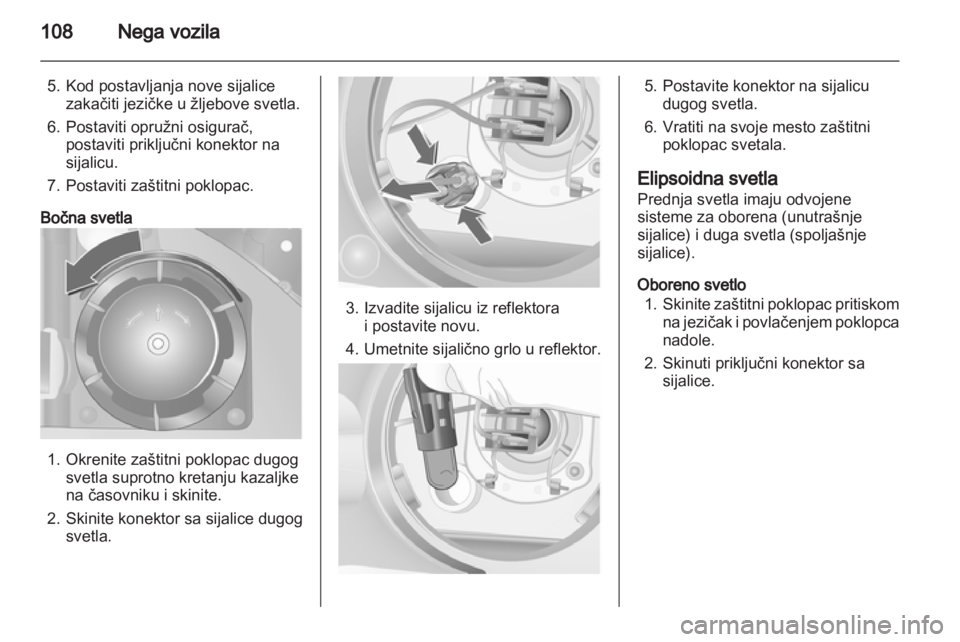 108 Nega vozila

5. Kod postavljanja nove sijalice zakačiti jezičke u žljebove svetla.

6. Postaviti opružni osigurač, postaviti priključni konektor na sijalicu.

7. Postaviti zaštitni poklopac.

Bočna svetla

1. Okrenite zaštitni poklopac dugog svetla suprotno kretanju kazaljke na časovniku i skinite.

2. Skinite konektor sa sijalice dugog svetla.

3. Izvadite sijalicu iz reflektora i postavite novu.

4. Umetnite sijalično grlo u reflektor.

5. Postavite konektor na sijalicu dugog svetla.

6. Vratiti na svoje mesto zaštitni poklopac svetala.

Elipsoidna svetla
Prednja svetla imaju odvojene sisteme za oborena (unutrašnje sijalice) i duga svetla (spoljašnje sijalice).

Oboreno svetlo
1. Skinite zaštitni poklopac pritiskom na jezičak i povlačenjem poklopca nadole.

2. Skinuti priključni konektor sa sijalice.

carmanualsonline.info