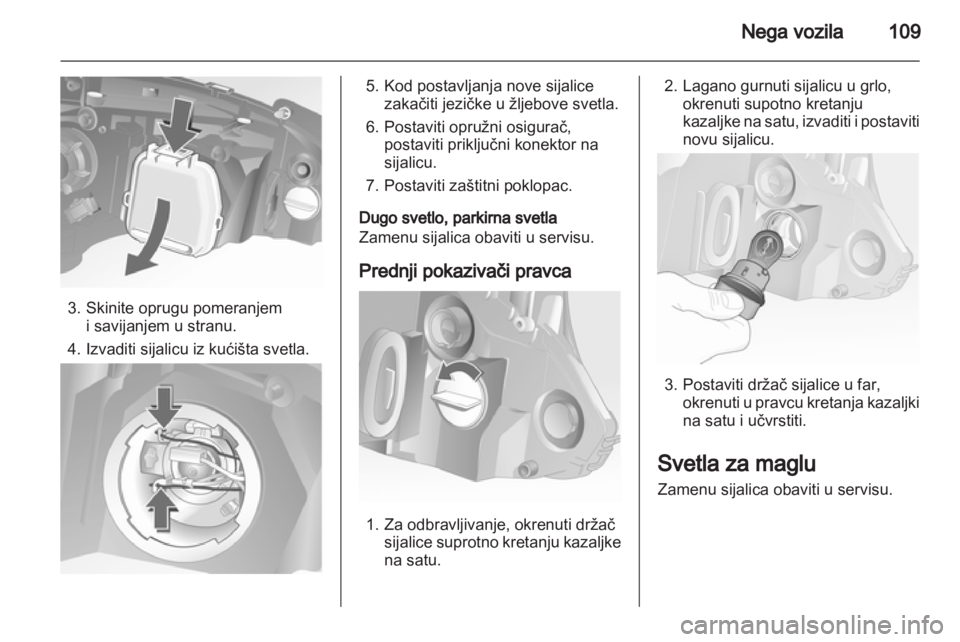 Nega vozila 109

3. Skinite oprugu pomeranjem i savijanjem u stranu.

4. Izvaditi sijalicu iz kućišta svetla.

5. Kod postavljanja nove sijalice zakačiti jezičke u žljebove svetla.

6. Postaviti opružni osigurač, postaviti priključni konektor na sijalicu.

7. Postaviti zaštitni poklopac.

Dugo svetlo, parkirna svetla
Zamenu sijalica obaviti u servisu.

Prednji pokazivači pravca

1. Za odbravljivanje, okrenuti držač sijalice suprotno kretanju kazaljke na satu.

2. Lagano gurnuti sijalicu u grlo, okrenuti supotno kretanju kazaljke na satu, izvaditi i postaviti novu sijalicu.

3. Postaviti držač sijalice u far, okrenuti u pravcu kretanja kazaljki na satu i učvrstiti.

Svetla za maglu
Zamenu sijalica obaviti u servisu.

carmanualsonline.info