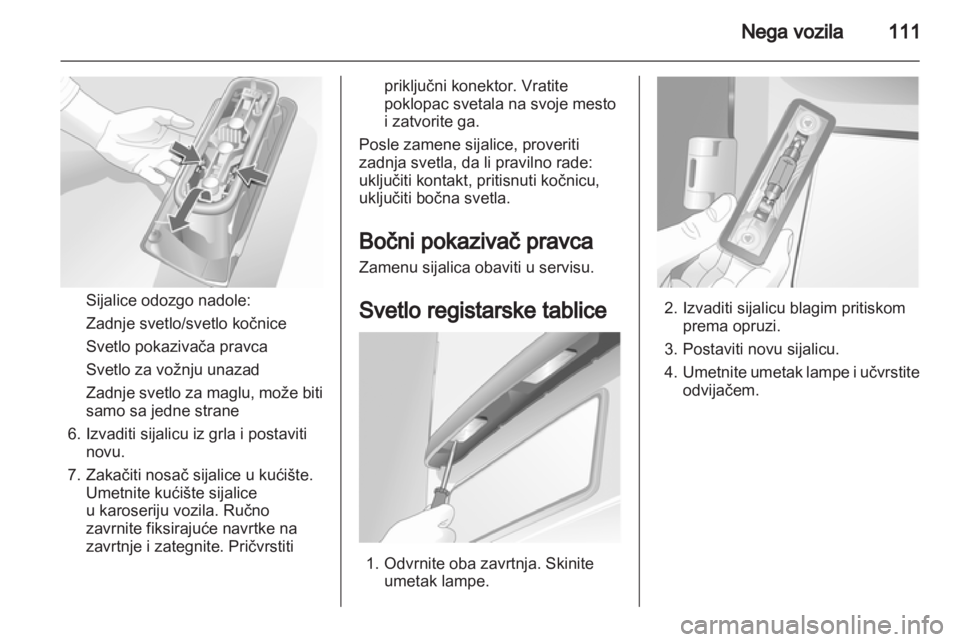 Nega vozila 111

Sijalice odozgo nadole:

Zadnje svetlo/svetlo kočnice

Svetlo pokazivača pravca

Svetlo za vožnju unazad

Zadnje svetlo za maglu, može biti samo sa jedne strane

6. Izvaditi sijalicu iz grla i postaviti novu.

7. Zakačiti nosač sijalice u kućište. Umetnite kućište sijalice u karoseriju vozila. Ručno zavrnite fiksirajuće navrtke na zavrtnje i zategnite. Pričvrstiti priključni konektor. Vratite poklopac svetala na svoje mesto i zatvorite ga.

Posle zamene sijalice, proveriti zadnja svetla, da li pravilno rade: uključiti kontakt, pritisnuti kočnicu, uključiti bočna svetla.

Bočni pokazivač pravca

Zamenu sijalica obaviti u servisu.

Svetlo registarske tablice

1. Odvrnite oba zavrtnja. Skinite umetak lampe.

2. Izvaditi sijalicu blagim pritiskom prema opruzi.

3. Postaviti novu sijalicu.

4. Umetnite umetak lampe i učvrstite odvijačem.

carmanualsonline.info