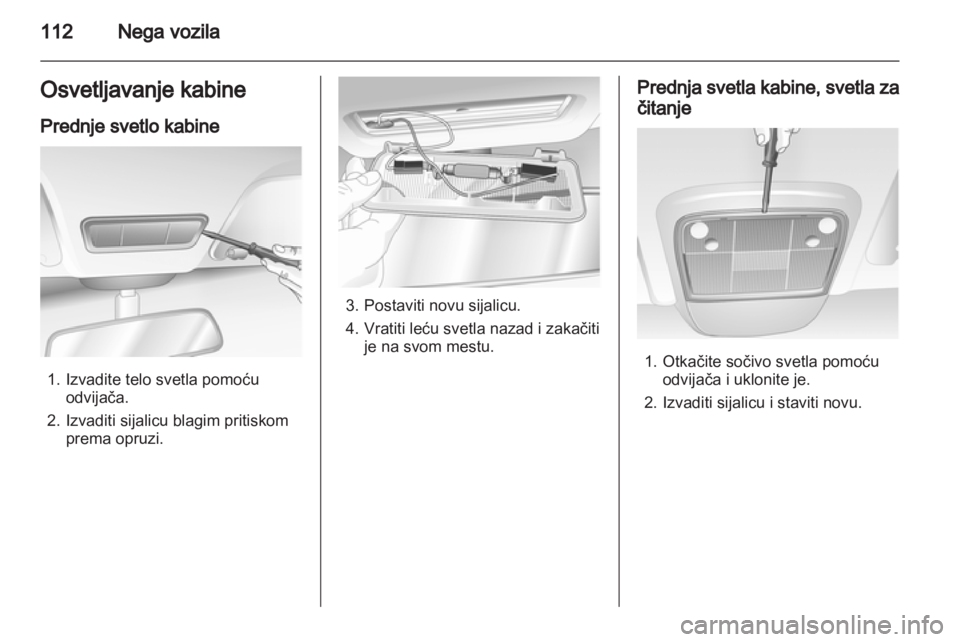 112 Nega vozila

Osvetljavanje kabine

Prednje svetlo kabine

1. Izvadite telo svetla pomoću odvijača.
2. Izvaditi sijalicu blagim pritiskom prema opruzi.

3. Postaviti novu sijalicu.
4. Vratiti leću svetla nazad i zakačiti je na svom mestu.

Prednja svetla kabine, svetla za čitanje

1. Otkačite sočivo svetla pomoću odvijača i uklonite je.
2. Izvaditi sijalicu i staviti novu.

carmanualsonline.info