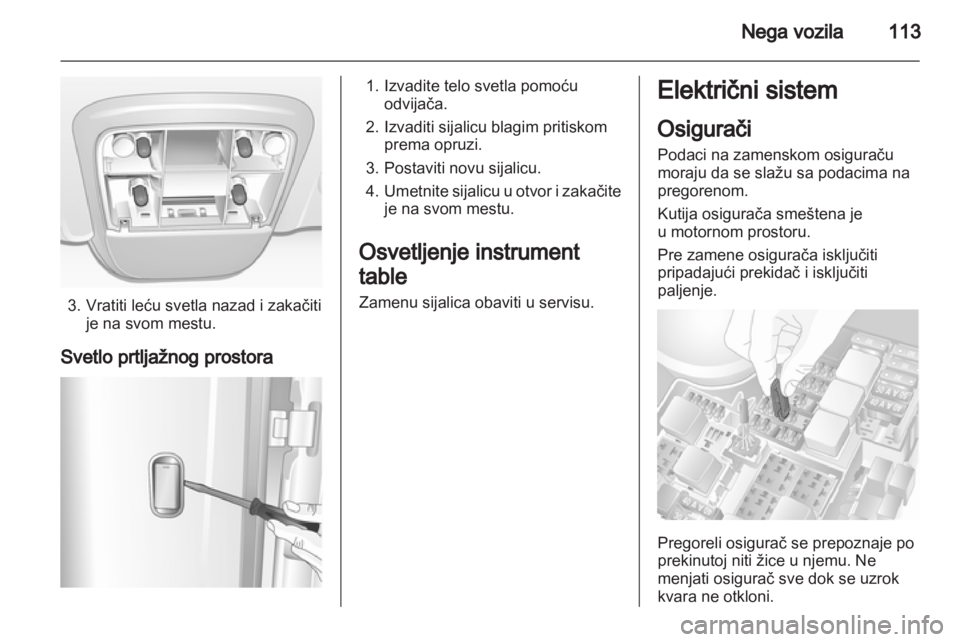 Nega vozila 113

3. Vratiti leću svetla nazad i zakačiti je na svom mestu.

Svetlo prtljažnog prostora

1. Izvadite telo svetla pomoću odvijača.

2. Izvaditi sijalicu blagim pritiskom prema opruzi.

3. Postaviti novu sijalicu.

4. Umetnite sijalicu u otvor i zakačite je na svom mestu.

Osvetljenje instrument table

Zamenu sijalica obaviti u servisu.

Električni sistem

Osigurači

Podaci na zamenskom osiguraču moraju da se slažu sa podacima na pregorenom.

Kutija osigurača smeštena je u motornom prostoru.

Pre zamene osigurača isključiti pripadajući prekidač i isključiti paljenje.

Pregoreli osigurač se prepoznaje po prekinutoj niti žice u njemu. Ne menjati osigurač sve dok se uzrok kvara ne otkloni.

carmanualsonline.info