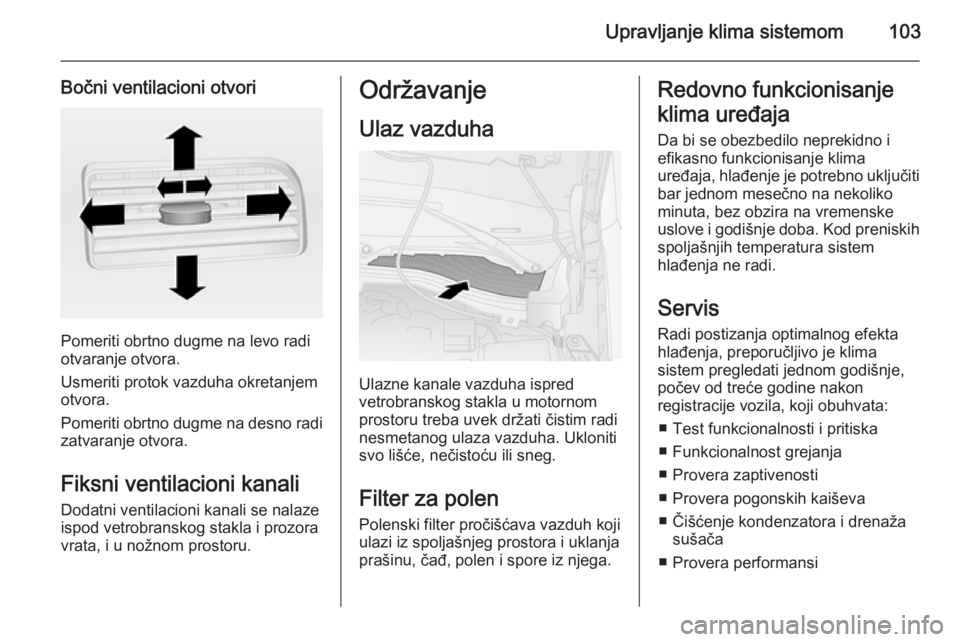 Upravljanje klima sistemom 103

Bočni ventilacioni otvori

Pomeriti obrtno dugme na levo radi otvaranje otvora.

Usmeriti protok vazduha okretanjem otvora.

Pomeriti obrtno dugme na desno radi zatvaranje otvora.

Fiksni ventilacioni kanali

Dodatni ventilacioni kanali se nalaze ispod vetrobranskog stakla i prozora vrata, i u nožnom prostoru.

Održavanje

Ulaz vazduha

Ulazne kanale vazduha ispred vetrobranskog stakla u motornom prostoru treba uvek držati čistim radi nesmetanog ulaza vazduha. Ukloniti svo lišće, nečistoću ili sneg.

Filter za polen

Polenski filter pročišćava vazduh koji ulazi iz spoljašnjeg prostora i uklanja prašinu, čađ, polen i spore iz njega.

Redovno funkcionisanje klima uređaja

Da bi se obezbedilo neprekidno i efikasno funkcionisanje klima uređaja, hlađenje je potrebno uključiti bar jednom mesečno na nekoliko minuta, bez obzira na vremenske uslove i godišnje doba. Kod preniskih spoljašnjih temperatura sistem hlađenja ne radi.

Servis

Radi postizanja optimalnog efekta hlađenja, preporučljivo je klima sistem pregledati jednom godišnje, počev od treće godine nakon registracije vozila, koji obuhvata:

■ Test funkcionalnosti i pritiska
■ Funkcionalnost grejanja
■ Provera zaptivenosti
■ Provera pogonskih kaiševa
■ Čišćenje kondenzatora i drenaža sušača
■ Provera performansi

carmanualsonline.info