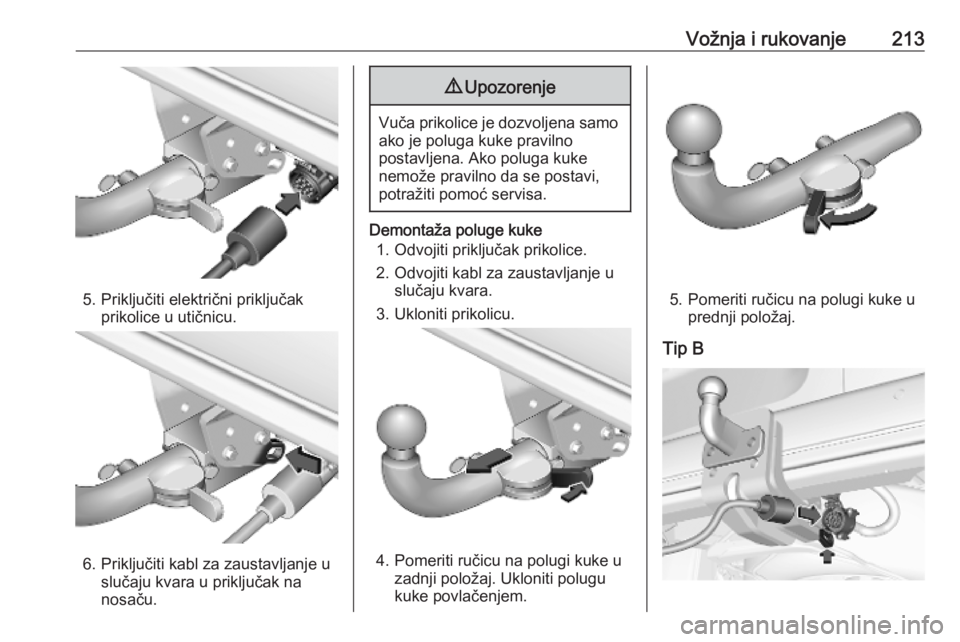 Vožnja i rukovanje 213

5. Priključiti električni priključak prikolice u utičnicu.

6. Priključiti kabl za zaustavljanje u slučaju kvara u priključak na nosaču.

⚠Upozorenje

Vuča prikolice je dozvoljena samo ako je poluga kuke pravilno postavljena. Ako poluga kuke nemože pravilno da se postavi, potražiti pomoć servisa.

Demontaža poluge kuke
1. Odvojiti priključak prikolice.
2. Odvojiti kabl za zaustavljanje u slučaju kvara.
3. Ukloniti prikolicu.

4. Pomeriti ručicu na polugi kuke u zadnji položaj. Ukloniti polugu kuke povlačenjem.

5. Pomeriti ručicu na polugi kuke u prednji položaj.

Tip B

carmanualsonline.info