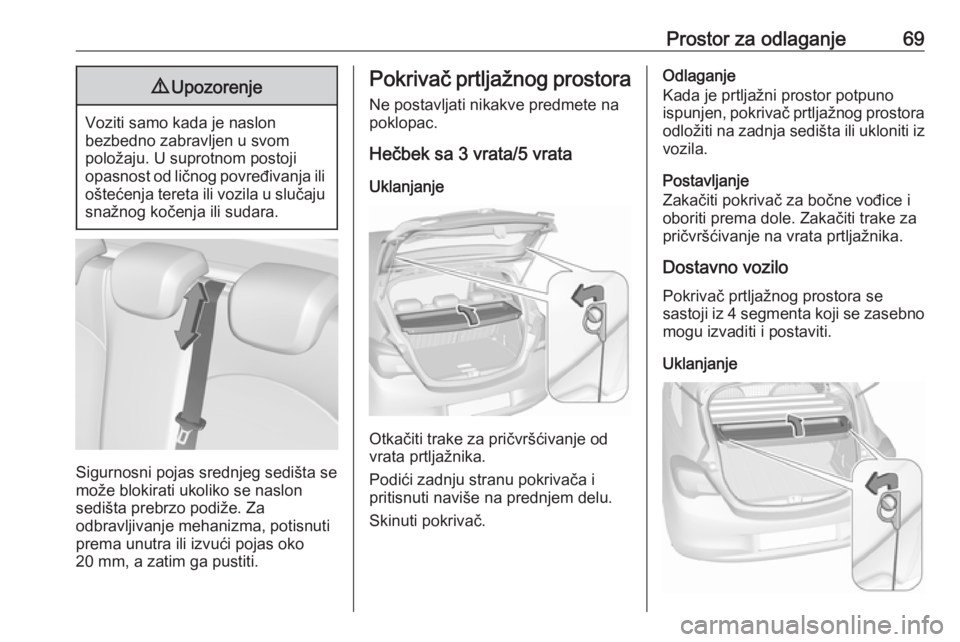 Prostor za odlaganje 69

⚠ Upozorenje

Voziti samo kada je naslon bezbedno zabravljen u svom položaju. U suprotnom postoji opasnost od ličnog povređivanja ili oštećenja tereta ili vozila u slučaju snažnog kočenja ili sudara.

Sigurnosni pojas srednjeg sedišta se može blokirati ukoliko se naslon sedišta prebrzo podiže. Za odbravljivanje mehanizma, potisnuti prema unutra ili izvući pojas oko 20 mm, a zatim ga pustiti.

Pokrivač prtljažnog prostora

Ne postavljati nikakve predmete na poklopac.

Hečbek sa 3 vrata/5 vrata

Uklanjanje

Otkačiti trake za pričvršćivanje od vrata prtljažnika.

Podići zadnju stranu pokrivača i pritisnuti naviše na prednjem delu.

Skinuti pokrivač.

Odlaganje

Kada je prtljažni prostor potpuno ispunjen, pokrivač prtljažnog prostora odložiti na zadnja sedišta ili ukloniti iz vozila.

Postavljanje

Zakačiti pokrivač za bočne vođice i oboriti prema dole. Zakačiti trake za pričvršćivanje na vrata prtljažnika.

Dostavno vozilo

Pokrivač prtljažnog prostora se sastoji iz 4 segmenta koji se zasebno mogu izvaditi i postaviti.

Uklanjanje

carmanualsonline.info