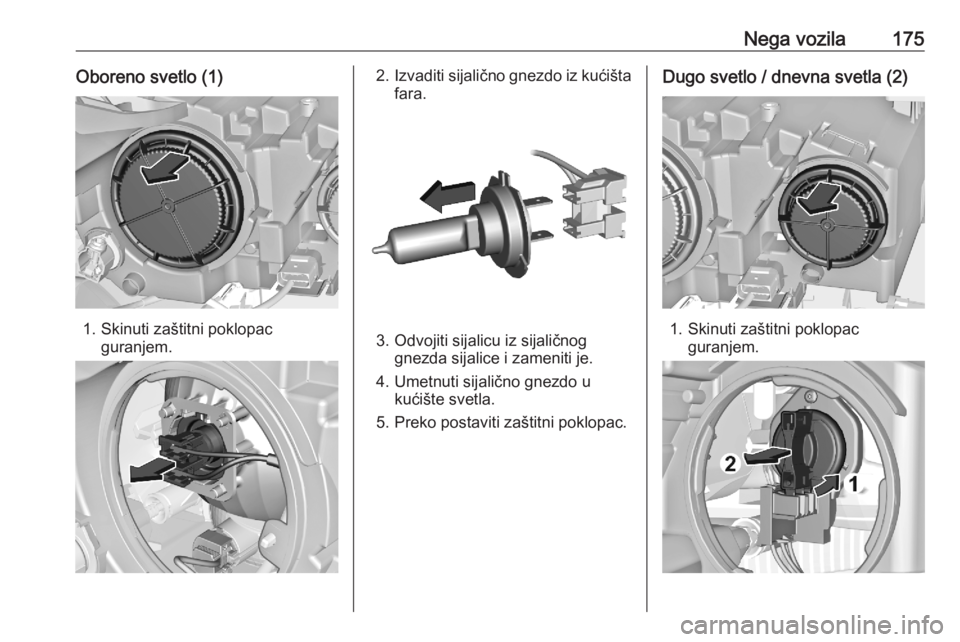 Nega vozila 175

Oboreno svetlo (1)

1. Skinuti zaštitni poklopac guranjem.

2. Izvaditi sijalično gnezdo iz kućišta fara.

3. Odvojiti sijalicu iz sijaličnog gnezda sijalice i zameniti je.

4. Umetnuti sijalično gnezdo u kućište svetla.

5. Preko postaviti zaštitni poklopac.

Dugo svetlo / dnevna svetla (2)

1. Skinuti zaštitni poklopac guranjem.

2

1

carmanualsonline.info