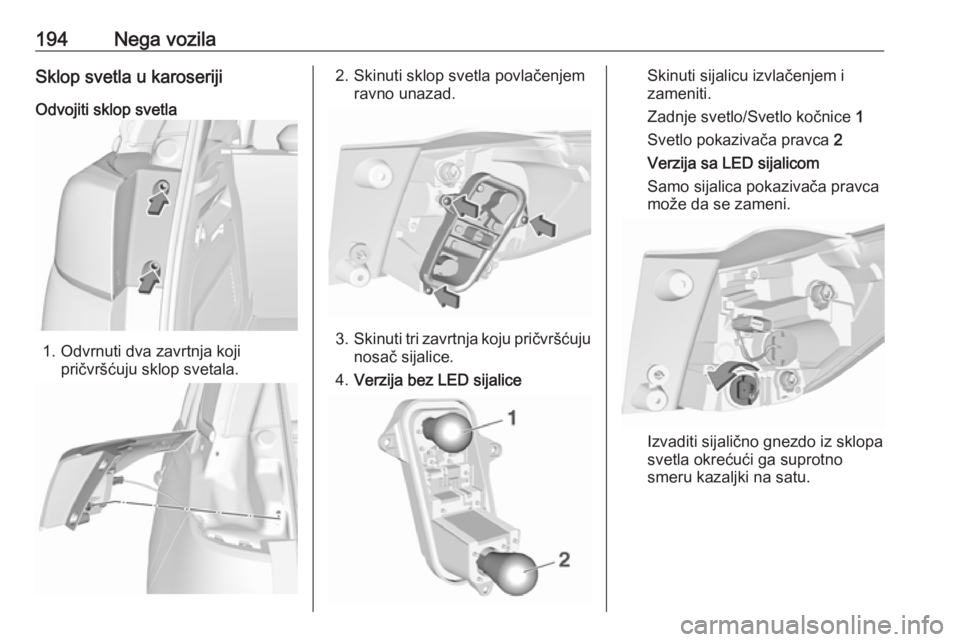 194 Nega vozila

Sklop svetla u karoseriji

Odvojiti sklop svetla

1. Odvrnuti dva zavrtnja koji pričvršćuju sklop svetala.

2. Skinuti sklop svetla povlačenjem ravno unazad.

3. Skinuti tri zavrtnja koju pričvršćuju nosač sijalice.

4. Verzija bez LED sijalice

1

2

Skinuti sijalicu izvlačenjem i zameniti.

Zadnje svetlo/Svetlo kočnice 1

Svetlo pokazivača pravca 2

Verzija sa LED sijalicom

Samo sijalica pokazivača pravca može da se zameni.

Izvaditi sijalično gnezdo iz sklopa svetla okrećući ga suprotno smeru kazaljki na satu.

carmanualsonline.info