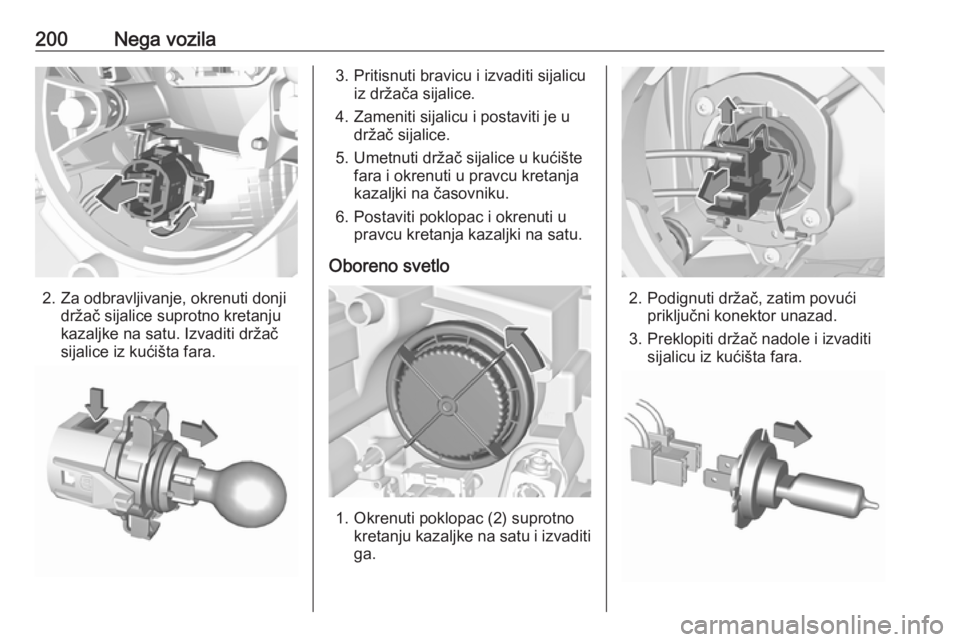 200 Nega vozila

2. Za odbravljivanje, okrenuti donji držač sijalice suprotno kretanju kazaljke na satu. Izvaditi držač sijalice iz kućišta fara.

3. Pritisnuti bravicu i izvaditi sijalicu iz držača sijalice.

4. Zameniti sijalicu i postaviti je u držač sijalice.

5. Umetnuti držač sijalice u kućište fara i okrenuti u pravcu kretanja kazaljki na časovniku.

6. Postaviti poklopac i okrenuti u pravcu kretanja kazaljki na satu.

Oboreno svetlo

1. Okrenuti poklopac (2) suprotno kretanju kazaljke na satu i izvaditi ga.

2. Podignuti držač, zatim povući priključni konektor unazad.

3. Preklopiti držač nadole i izvaditi sijalicu iz kućišta fara.

carmanualsonline.info