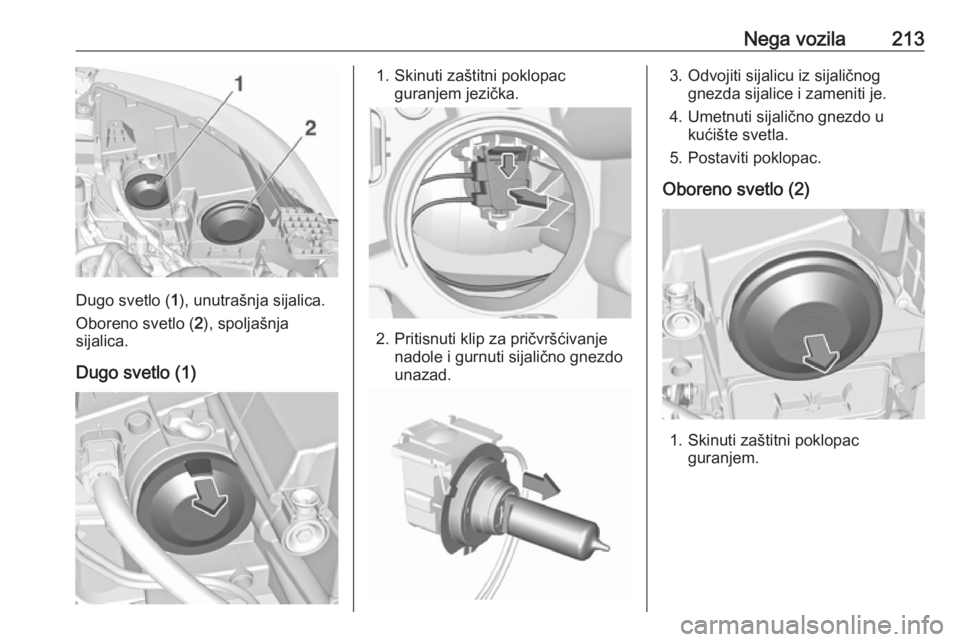 Nega vozila 213

1

2

Dugo svetlo (1), unutrašnja sijalica.

Oboreno svetlo (2), spoljašnja sijalica.

Dugo svetlo (1)

1. Skinuti zaštitni poklopac guranjem jezička.

2. Pritisnuti klip za pričvršćivanje nadole i gurnuti sijalično gnezdo unazad.

3. Odvojiti sijalicu iz sijaličnog gnezda sijalice i zameniti je.

4. Umetnuti sijalično gnezdo u kućište svetla.

5. Postaviti poklopac.

Oboreno svetlo (2)

1. Skinuti zaštitni poklopac guranjem.

carmanualsonline.info