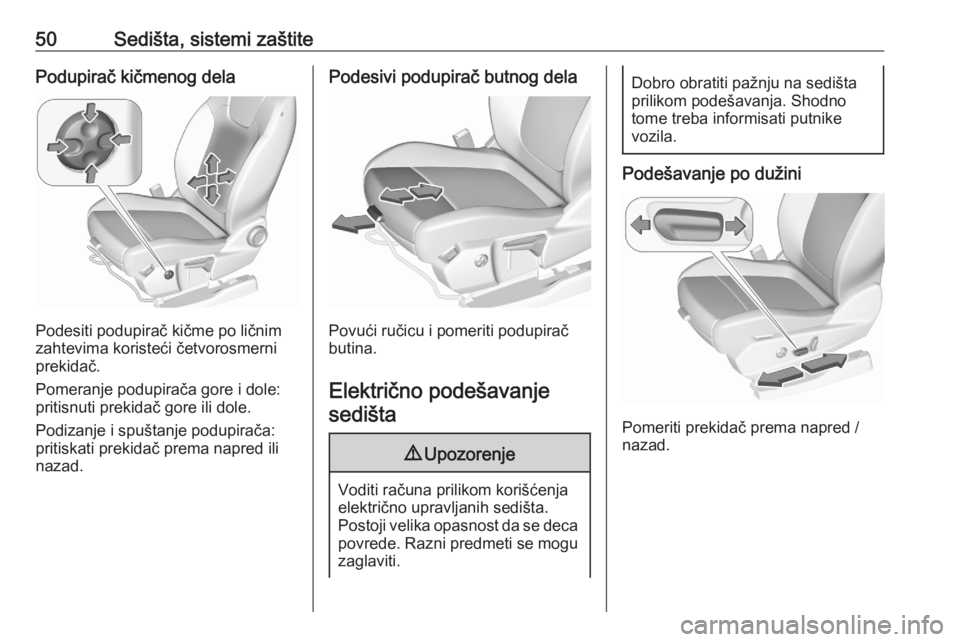 50 Sedišta, sistemi zaštite

Podupirač kičmenog dela

Podesiti podupirač kičme po ličnim zahtevima koristeći četvorosmerni prekidač.

Pomeranje podupirača gore i dole: pritisnuti prekidač gore ili dole.

Podizanje i spuštanje podupirača: pritiskati prekidač prema napred ili nazad.

Podesivi podupirač butnog dela

Povući ručicu i pomeriti podupirač butina.

Električno podešavanje sedišta

⚠ Upozorenje

Voditi računa prilikom korišćenja električno upravljanih sedišta. Postoji velika opasnost da se deca povrede. Razni predmeti se mogu zaglaviti.

Dobro obratiti pažnju na sedišta prilikom podešavanja. Shodno tome treba informisati putnike vozila.

Podešavanje po dužini

Pomeriti prekidač prema napred / nazad.

carmanualsonline.info