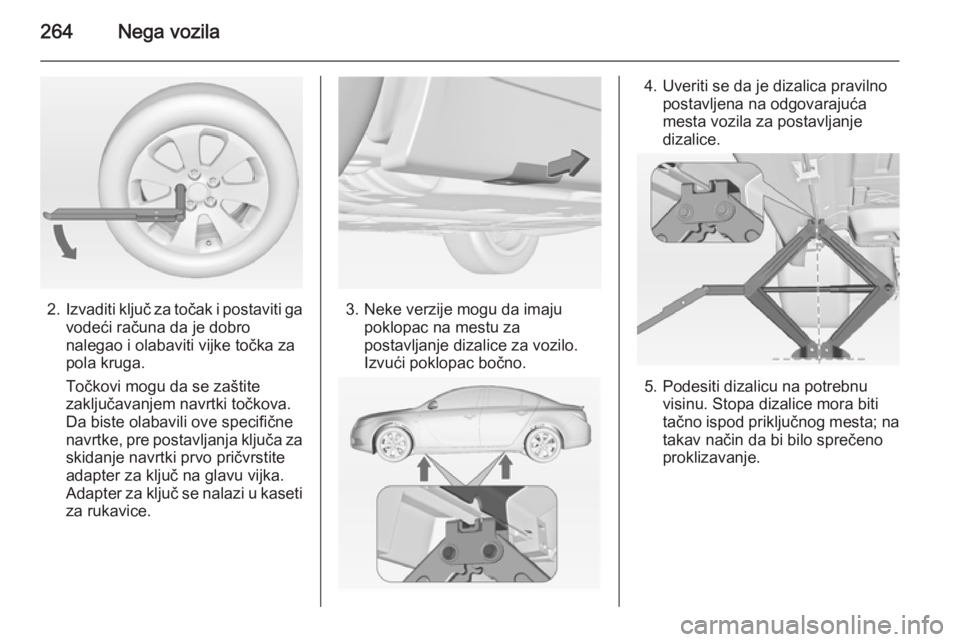 264 Nega vozila

2. Izvaditi ključ za točak i postaviti ga vodeći računa da je dobro nalegao i olabaviti vijke točka za pola kruga.

Točkovi mogu da se zaštite zaključavanjem navrtki točkova. Da biste olabavili ove specifične navrtke, pre postavljanja ključa za skidanje navrtki prvo pričvrstite adapter za ključ na glavu vijka. Adapter za ključ se nalazi u kaseti za rukavice.

3. Neke verzije mogu da imaju poklopac na mestu za postavljanje dizalice za vozilo. Izvući poklopac bočno.

4. Uveriti se da je dizalica pravilno postavljena na odgovarajuća mesta vozila za postavljanje dizalice.

5. Podesiti dizalicu na potrebnu visinu. Stopa dizalice mora biti tačno ispod priključnog mesta; na takav način da bi bilo sprečeno proklizavanje.

carmanualsonline.info