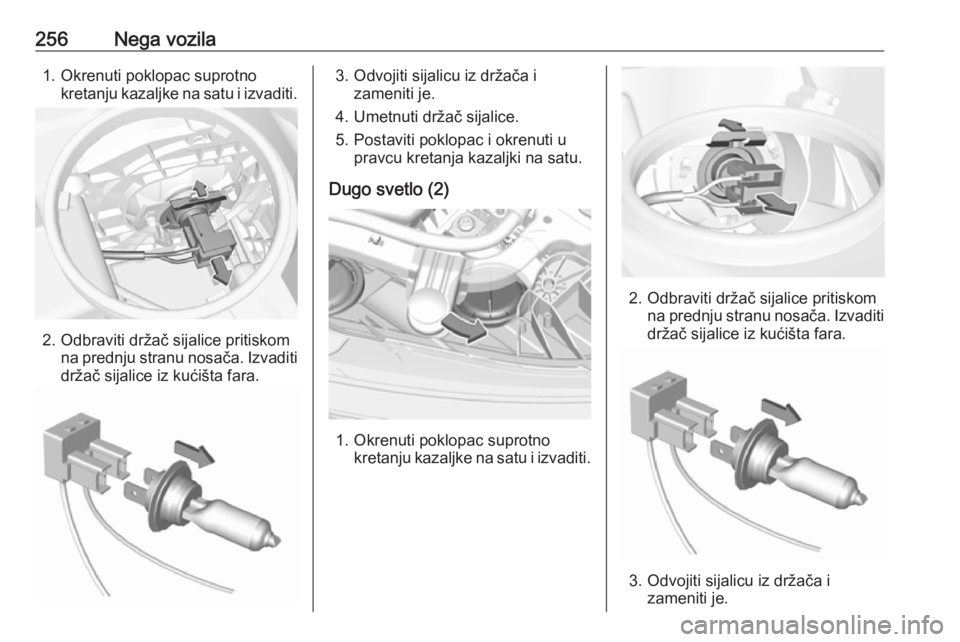 256 Nega vozila

1. Okrenuti poklopac suprotno kretanju kazaljke na satu i izvaditi.

2. Odbraviti držač sijalice pritiskom na prednju stranu nosača. Izvaditi držač sijalice iz kućišta fara.

3. Odvojiti sijalicu iz držača i zameniti je.

4. Umetnuti držač sijalice.

5. Postaviti poklopac i okrenuti u pravcu kretanja kazaljki na satu.

Dugo svetlo (2)

1. Okrenuti poklopac suprotno kretanju kazaljke na satu i izvaditi.

2. Odbraviti držač sijalice pritiskom na prednju stranu nosača. Izvaditi držač sijalice iz kućišta fara.

3. Odvojiti sijalicu iz držača i zameniti je.

carmanualsonline.info