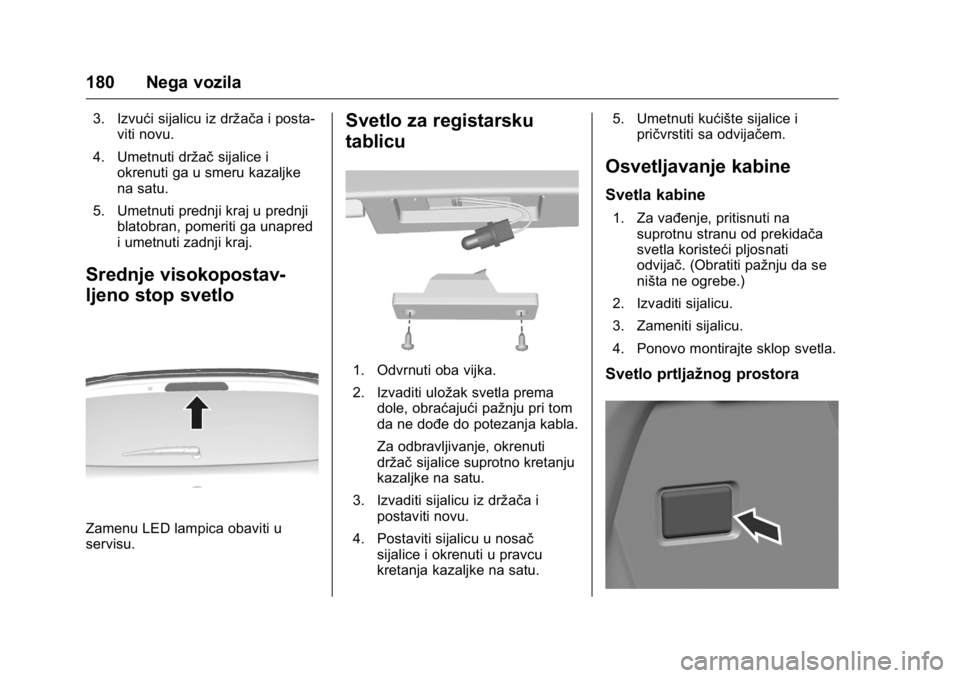 180 Nega vozila

3. Izvući sijalicu iz držača i postaviti novu.

4. Umetnuti držač sijalice i okrenuti ga u smeru kazaljke na satu.

5. Umetnuti prednji kraj u prednji blatobran, pomeriti ga unapred i umetnuti zadnji kraj.

Srednje visokopostavljeno stop svetlo

Zamenu LED lampica obaviti u servisu.

Svetlo za registarsku tablicu

1. Odvrnuti oba vijka.

2. Izvaditi uložak svetla prema dole, obraćajući pažnju pri tom da ne dođe do potezanja kabla.

Za odbravljivanje, okrenuti držač sijalice suprotno kretanju kazaljke na satu.

3. Izvaditi sijalicu iz držača i postaviti novu.

4. Postaviti sijalicu u nosač sijalice i okrenuti u pravcu kretanja kazaljke na satu.

5. Umetnuti kućište sijalice i pričvrstiti sa odvijačem.

Osvetljavanje kabine

Svetla kabine

1. Za vađenje, pritisnuti na suprotnu stranu od prekidača svetla koristeći pljosnati odvijač. (Obratiti pažnju da se ništa ne ogrebe.)

2. Izvaditi sijalicu.

3. Zameniti sijalicu.

4. Ponovo montirajte sklop svetla.

Svetlo prtljažnog prostora

carmanualsonline.info