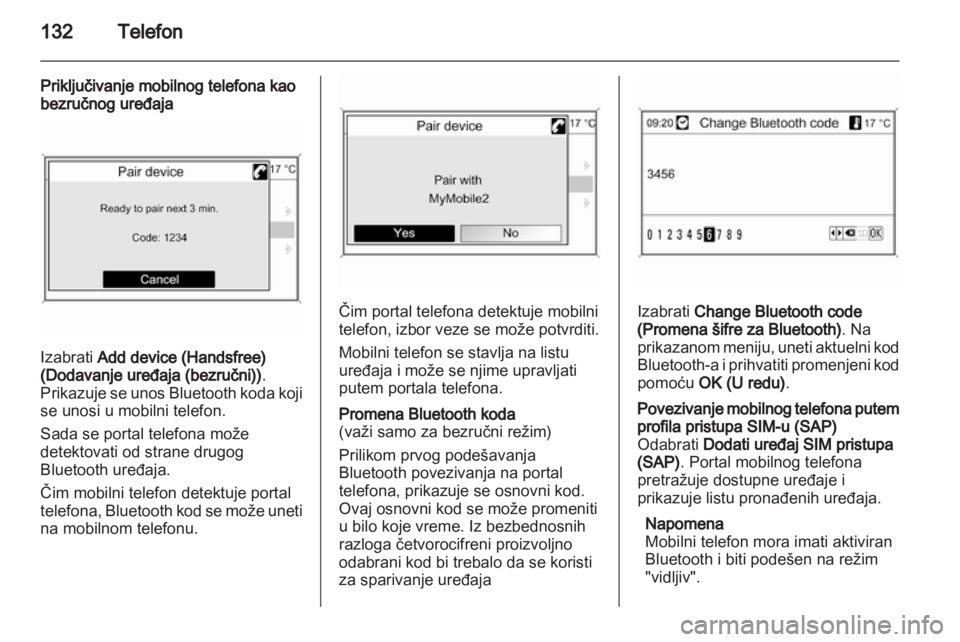 132 Telefon

Priključivanje mobilnog telefona kao bezručnog uređaja

Pair device
17 °C
Ready to pair next 3 min.
Code: 1234
Cancel

Izabrati Add device (Handsfree) (Dodavanje uređaja (bezručni)). Prikazuje se unos Bluetooth koda koji se unosi u mobilni telefon.

Sada se portal telefona može detektovati od strane drugog Bluetooth uređaja.

Čim mobilni telefon detektuje portal telefona, Bluetooth kod se može uneti na mobilnom telefonu.

Pair device
17 °C
Pair with
MyMobile2
Yes
No

Čim portal telefona detektuje mobilni telefon, izbor veze se može potvrditi.

Mobilni telefon se stavlja na listu uređaja i može se njime upravljati putem portala telefona.

Promena Bluetooth koda
(važi samo za bezručni režim)

Prilikom prvog podešavanja Bluetooth povezivanja na portal telefona, prikazuje se osnovni kod. Ovaj osnovni kod se može promeniti u bilo koje vreme. Iz bezbednosnih razloga četvorocifreni proizvoljno odabrani kod bi trebalo da se koristi za sparivanje uređaja

09:20
Change Bluetooth code
17 °C
3456
0 1 2 3 4 5 6 7 8 9
OK

Izabrati Change Bluetooth code (Promena šifre za Bluetooth). Na prikazanom meniju, uneti aktuelni kod Bluetooth-a i prihvatiti promenjeni kod pomoću OK (U redu).

Povezivanje mobilnog telefona putem profila pristupa SIM-u (SAP)
Odabrati Dodati uređaj SIM pristupa (SAP). Portal mobilnog telefona pretražuje dostupne uređaje i prikazuje listu pronađenih uređaja.

Napomena
Mobilni telefon mora imati aktiviran Bluetooth i biti podešen na režim "vidljiv".

carmanualsonline.info