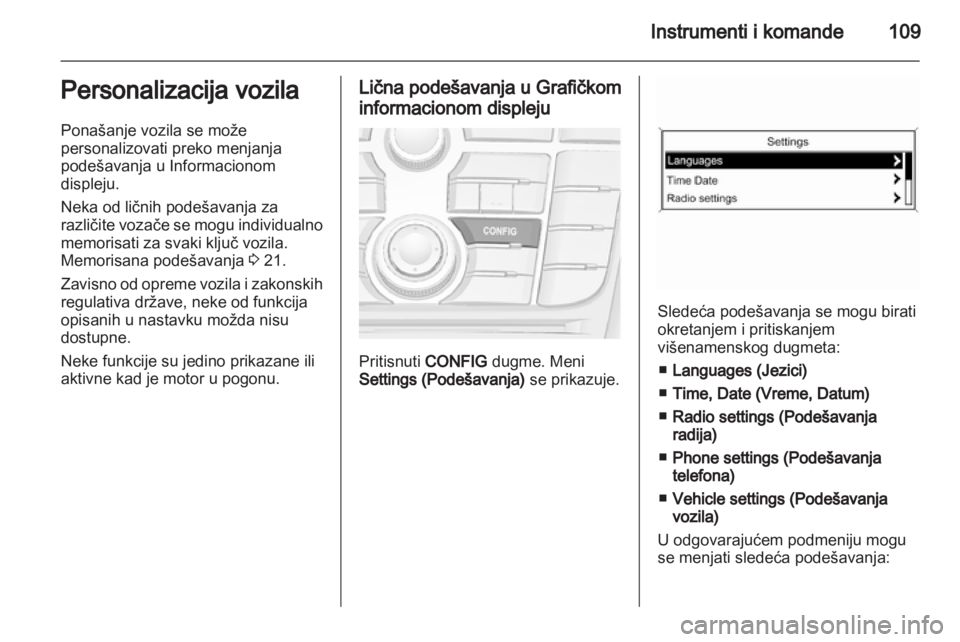 Instrumenti i komande 109

Personalizacija vozila

Ponašanje vozila se može personalizovati preko menjanja podešavanja u Informacionom displeju.

Neka od ličnih podešavanja za različite vozače se mogu individualno memorisati za svaki ključ vozila. Memorisana podešavanja ◊ 21.

Zavisno od opreme vozila i zakonskih regulativa države, neke od funkcija opisanih u nastavku možda nisu dostupne.

Neke funkcije su jedino prikazane ili aktivne kad je motor u pogonu.

Lična podešavanja u Grafičkom informacionom displeju

CONFIG

Pritisnuti CONFIG dugme. Meni Settings (Podešavanja) se prikazuje.

Settings
Languages
Time Date
Radio settings

Sledeća podešavanja se mogu birati okretanjem i pritiskanjem višenamenskog dugmeta:

■ Languages (Jezici)
■ Time, Date (Vreme, Datum)
■ Radio settings (Podešavanja radija)
■ Phone settings (Podešavanja telefona)
■ Vehicle settings (Podešavanja vozila)

U odgovarajućem podmeniju mogu se menjati sledeća podešavanja:

carmanualsonline.info