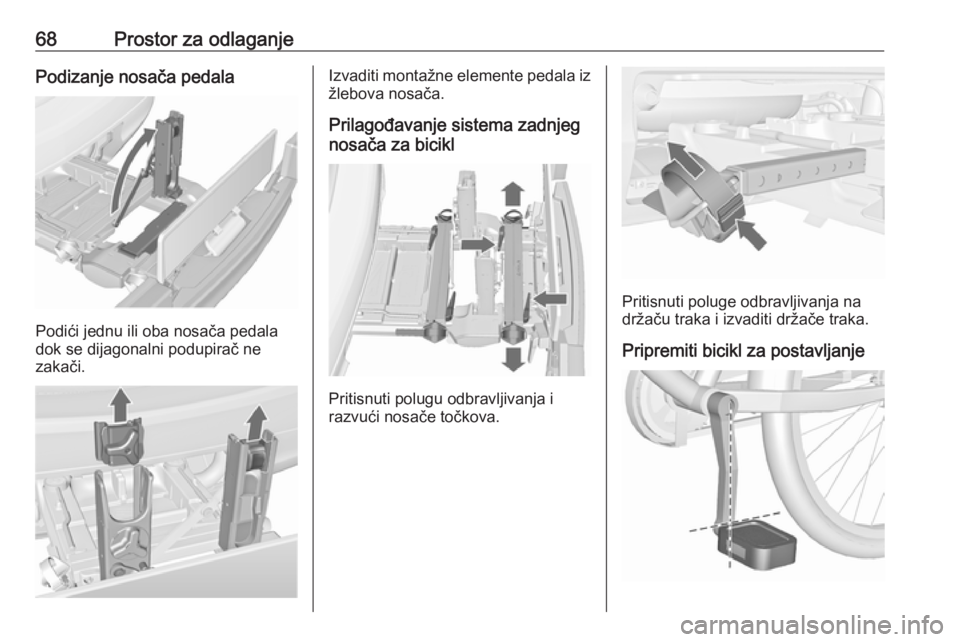 68 Prostor za odlaganje

Podizanje nosača pedala

Podići jednu ili oba nosača pedala dok se dijagonalni podupirač ne zakači.

Izvaditi montažne elemente pedala iz žlebova nosača.

Prilagođavanje sistema zadnjeg nosača za bicikl

Pritisnuti polugu odbravljivanja i razvući nosače točkova.

Pritisnuti poluge odbravljivanja na držaču traka i izvaditi držače traka.

Pripremiti bicikl za postavljanje

carmanualsonline.info