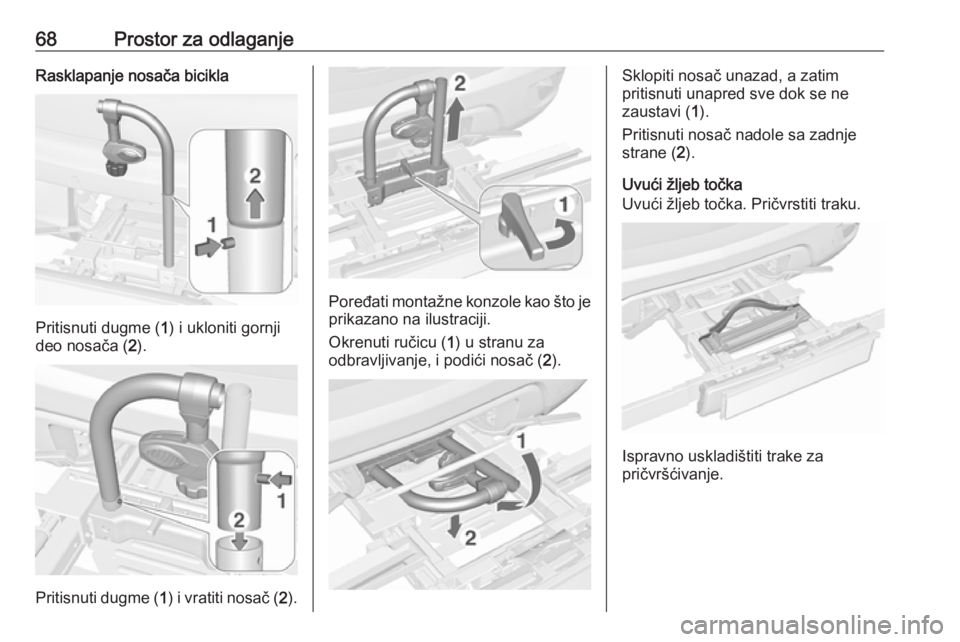 68 Prostor za odlaganje

Rasklapanje nosača bicikla

2
1

Pritisnuti dugme (1) i ukloniti gornji deo nosača (2).

1
2

Pritisnuti dugme (1) i vratiti nosač (2).

2
1

Poređati montažne konzole kao što je prikazano na ilustraciji.

Okrenuti ručicu (1) u stranu za odbravljivanje, i podići nosač (2).

1
2

Sklopiti nosač unazad, a zatim pritisnuti unapred sve dok se ne zaustavi (1).

Pritisnuti nosač nadole sa zadnje strane (2).

Uvući žljeb točka

Uvući žljeb točka. Pričvrstiti traku.

Ispravno uskladištiti trake za pričvršćivanje.

carmanualsonline.info