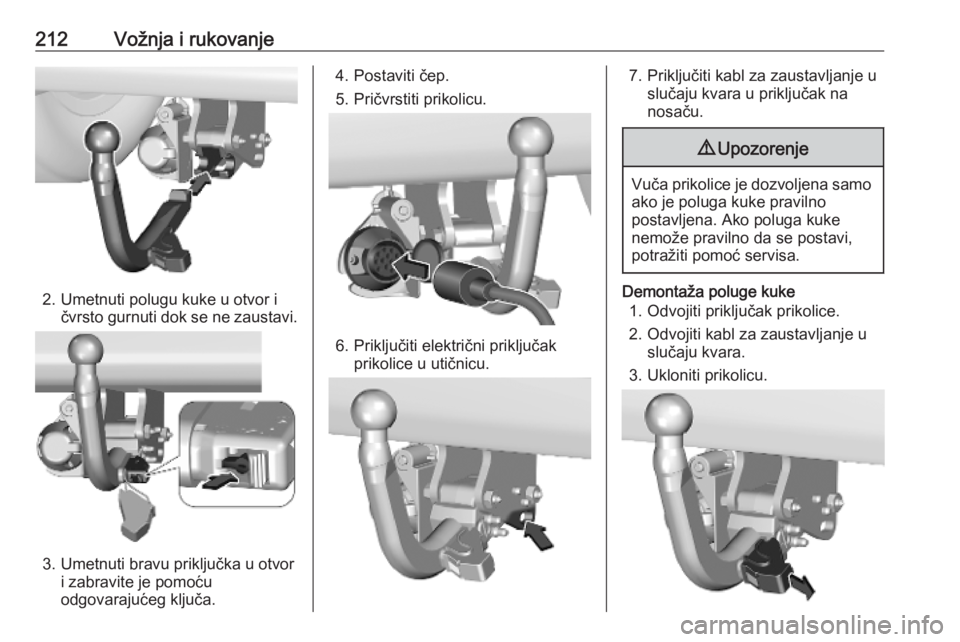 212 Vožnja i rukovanje

2. Umetnuti polugu kuke u otvor i čvrsto gurnuti dok se ne zaustavi.

3. Umetnuti bravu priključka u otvor i zabravite je pomoću odgovarajućeg ključa.

4. Postaviti čep.

5. Pričvrstiti prikolicu.

6. Priključiti električni priključak prikolice u utičnicu.

7. Priključiti kabl za zaustavljanje u slučaju kvara u priključak na nosaču.

⚠ Upozorenje

Vuča prikolice je dozvoljena samo ako je poluga kuke pravilno postavljena. Ako poluga kuke nemože pravilno da se postavi, potražiti pomoć servisa.

Demontaža poluge kuke

1. Odvojiti priključak prikolice.

2. Odvojiti kabl za zaustavljanje u slučaju kvara.

3. Ukloniti prikolicu.

carmanualsonline.info