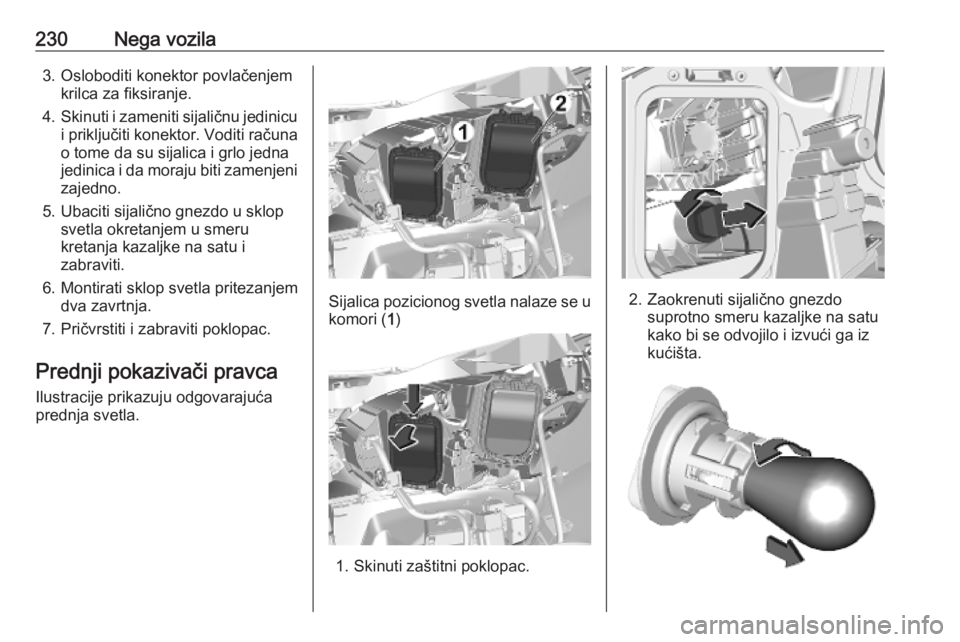 230 Nega vozila

3. Osloboditi konektor povlačenjem krilca za fiksiranje.

4. Skinuti i zameniti sijaličnu jedinicu i priključiti konektor. Voditi računa o tome da su sijalica i grlo jedna jedinica i da moraju biti zamenjeni zajedno.

5. Ubaciti sijalično gnezdo u sklop svetla okretanjem u smeru kretanja kazaljke na satu i zabraviti.

6. Montirati sklop svetla pritezanjem dva zavrtnja.

7. Pričvrstiti i zabraviti poklopac.

Prednji pokazivači pravca

Ilustracije prikazuju odgovarajuća prednja svetla.

1

2

Sijalica pozicionog svetla nalaze se u komori (1)

1. Skinuti zaštitni poklopac.

2. Zaokrenuti sijalično gnezdo suprotno smeru kazaljke na satu kako bi se odvojilo i izvući ga iz kućišta.

carmanualsonline.info