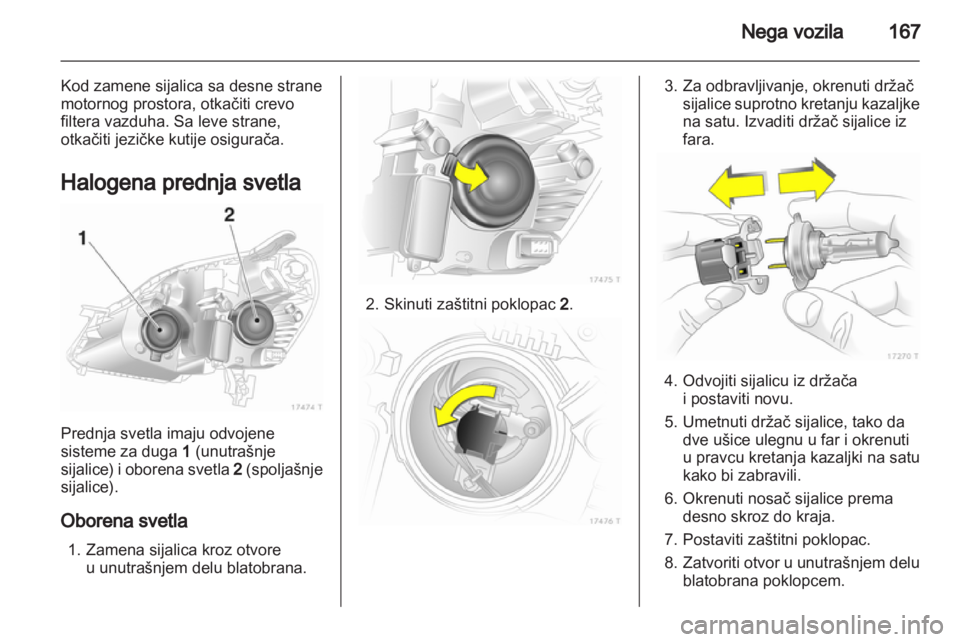 Nega vozila 167

Kod zamene sijalica sa desne strane motornog prostora, otkačiti crevo filtera vazduha. Sa leve strane, otkačiti jezičke kutije osigurača.

Halogena prednja svetla

1
2
17474 T

Prednja svetla imaju odvojene sisteme za duga 1 (unutrašnje sijalice) i oborena svetla 2 (spoljašnje sijalice).

Oborena svetla

1. Zamena sijalica kroz otvore u unutrašnjem delu blatobrana.

17475 T

2. Skinuti zaštitni poklopac 2.

17476 T

3. Za odbravljivanje, okrenuti držač sijalice suprotno kretanju kazaljke na satu. Izvaditi držač sijalice iz fara.

17270 T

4. Odvojiti sijalicu iz držača i postaviti novu.

5. Umetnuti držač sijalice, tako da dve ušice ulegnu u far i okrenuti u pravcu kretanja kazaljki na satu kako bi zabravili.

6. Okrenuti nosač sijalice prema desno skroz do kraja.

7. Postaviti zaštitni poklopac.

8. Zatvoriti otvor u unutrašnjem delu blatobrana poklopcem.

carmanualsonline.info