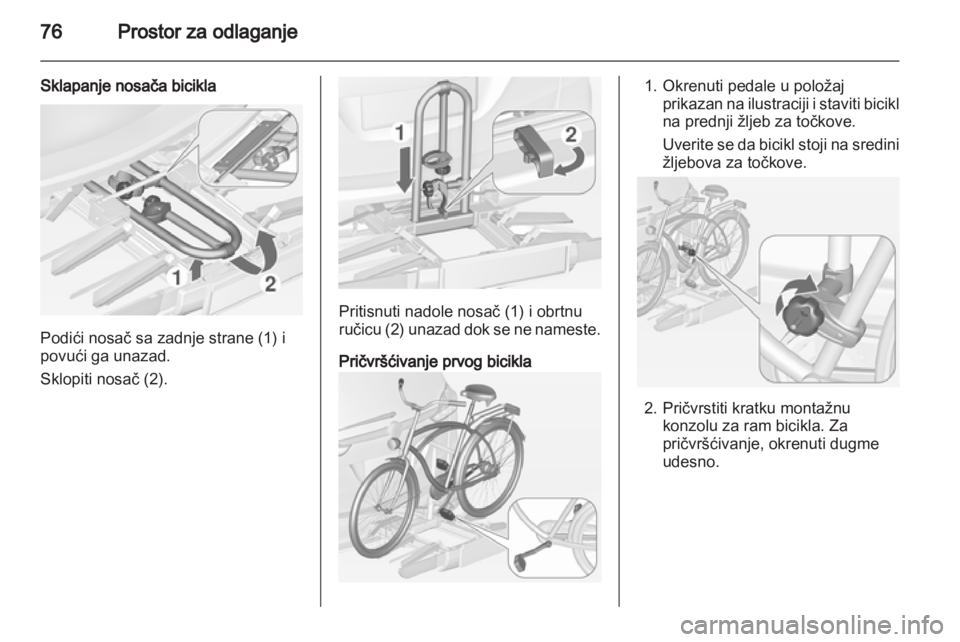 76 Prostor za odlaganje

Sklapanje nosača bicikla

1 2

Podići nosač sa zadnje strane (1) i povući ga unazad.

Sklopiti nosač (2).

1 2

Pritisnuti nadole nosač (1) i obrtnu ručicu (2) unazad dok se ne nameste.

Pričvršćivanje prvog bicikla

1. Okrenuti pedale u položaj prikazan na ilustraciji i staviti bicikl na prednji žljeb za točkove.

Uverite se da bicikl stoji na sredini žljebova za točkove.

2. Pričvrstiti kratku montažnu konzolu za ram bicikla. Za pričvršćivanje, okrenuti dugme udesno.

carmanualsonline.info