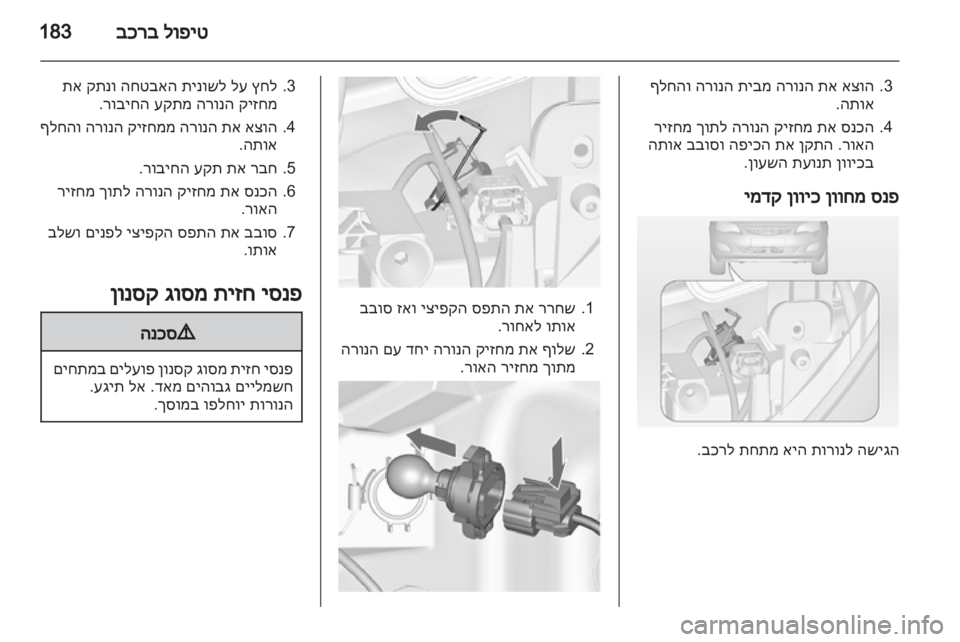 טיפול ברכב 183

3. הוצא את הנורה מבית הנורה והחלף אותה.

4. הכנס את מחזיק הנורה לתוך מחזיר האור. התקן את הכיפה וסובב אותה בכיוון תנועת השעון.

פנס מחוון כיוון קדמי

הגישה לנורות היא מתחת לרכב.

1. שחרר את התפס הקפיצי ואז סובב אותו לאחור.

2. שלוף את מחזיק הנורה יחד עם הנורה מתוך מחזיר האור.

3. לחץ על לשונית האבטחה ונתק את מחזיק הנורה מתקע החיבור.

4. הוצא את הנורה ממחזיק הנורה והחלף אותה.

5. חבר את תקע החיבור.

6. הכנס את מחזיק הנורה לתוך מחזיר האור.

7. סובב את התפס הקפיצי לפנים ושלב אותו.

פנסי חזית מסוג קסנון

⚠סכנה

פנסי חזית מסוג קסנון פועלים במתחים חשמליים גבוהים מאד. אל תיגע. הנורות יוחלפו במוסך.

carmanualsonline.info