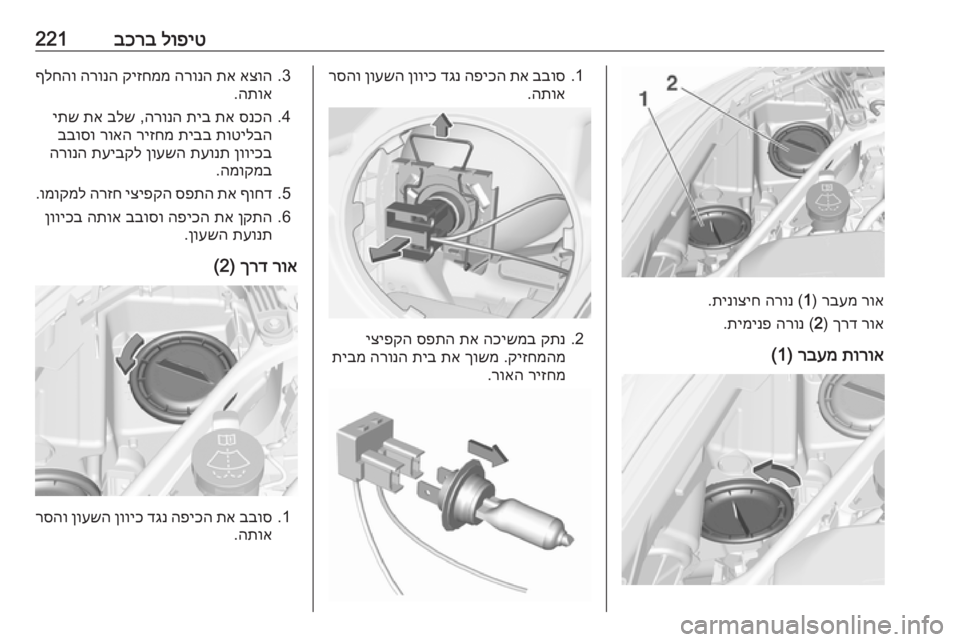 טיפול ברכב 221

1 2

אור מעבר (1) נורה חיצונית.

אור דרך (2) נורה פנימית.

אורות מעבר (1)

1. סובב את הכיפה נגד כיוון השעון והסר אותה.

2. נתק במשיכה את התפס הקפיצי מהמחזיק. משוך את בית הנורה מבית מחזיר האור.

3. הוצא את הנורה ממחזיק הנורה והחלף אותה.

4. הכנס את בית הנורה, שלב את שתי הבליטות בבית מחזיר האור וסובב בכיוון תנועת השעון לקביעת הנורה במקומה.

5. דחוף את התפס הקפיצי חזרה למקומו.

6. התקן את הכיפה וסובב אותה בכיוון תנועת השעון.

אור דרך (2)

1. סובב את הכיפה נגד כיוון השעון והסר אותה.

carmanualsonline.info