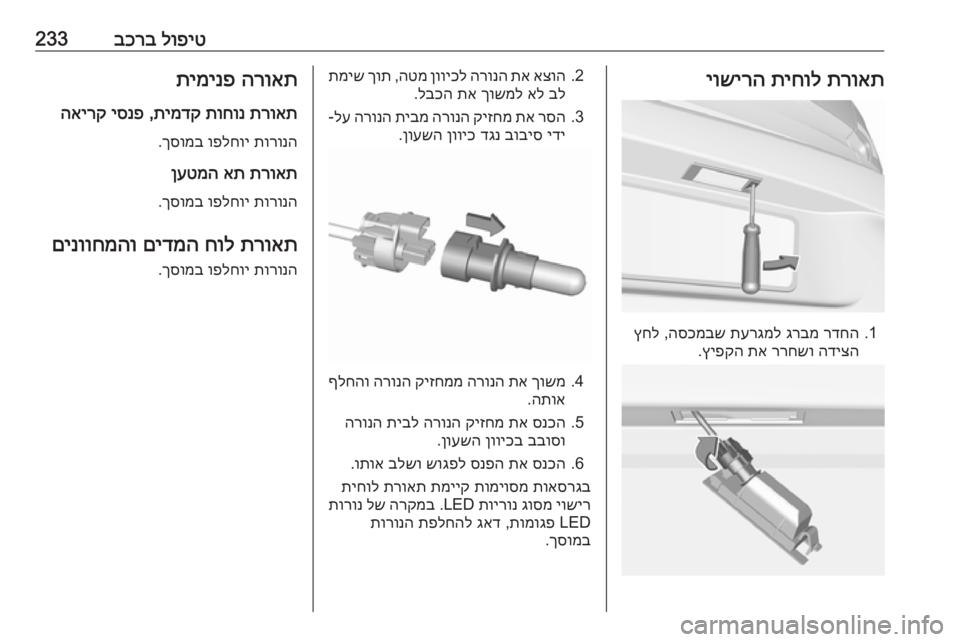 טיפול ברכב 233

תאורת לוחית הרישוי

1. החדר מברג למגרעת שבמכסה, לחץ הצידה ושחרר את הקפיץ.

2. הוצא את הנורה לכיוון מטה, תוך שימת לב לא למשוך את הכבל.

3. הסר את מחזיק הנורה מבית הנורה על-ידי סיבוב נגד כיוון השעון.

4. משוך את הנורה ממחזיק הנורה והחלף אותה.

5. הכנס את מחזיק הנורה לבית הנורה וסובב בכיוון השעון.

6. הכנס את הפנס לפגוש ושלב אותו.

בגרסאות מסוימות קיימת תאורת לוחית רישוי מסוג נוריות LED. במקרה של נורות LED פגומות, דאג להחלפת הנורות במוסך.

תאורה פנימית

תאורת נוחות קדמית, פנסי קריאה

הנורות יוחלפו במוסך.

תאורת תא המטען

הנורות יוחלפו במוסך.

תאורת לוח המדים והמחוונים

הנורות יוחלפו במוסך.

carmanualsonline.info