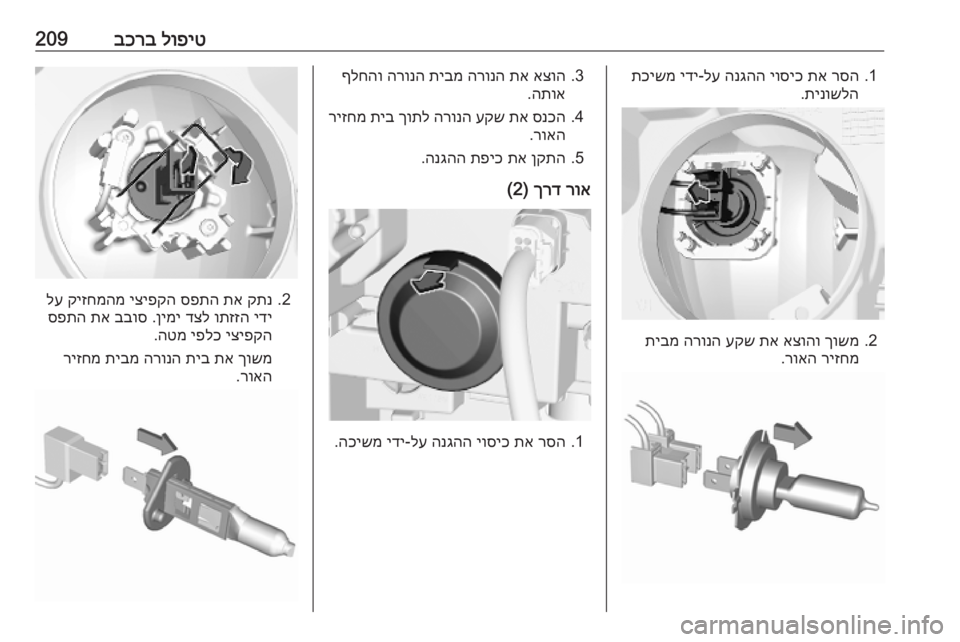 טיפול ברכב 209

1. הסר את כיסוי ההגנה על-ידי משיכת הלשונית.

2. משוך והוצא את שקע הנורה מבית מחזיר האור.

3. הוצא את הנורה מבית הנורה והחלף אותה.

4. הכנס את שקע הנורה לתוך בית מחזיר האור.

5. התקן את כיפת ההגנה.

אור דרך (2)

1. הסר את כיסוי ההגנה על-ידי משיכה.

2. נתק את התפס הקפיצי מהמחזיק על ידי הזזתו לצד ימין. סובב את התפס הקפיצי כלפי מטה.

משוך את בית הנורה מבית מחזיר האור.

carmanualsonline.info