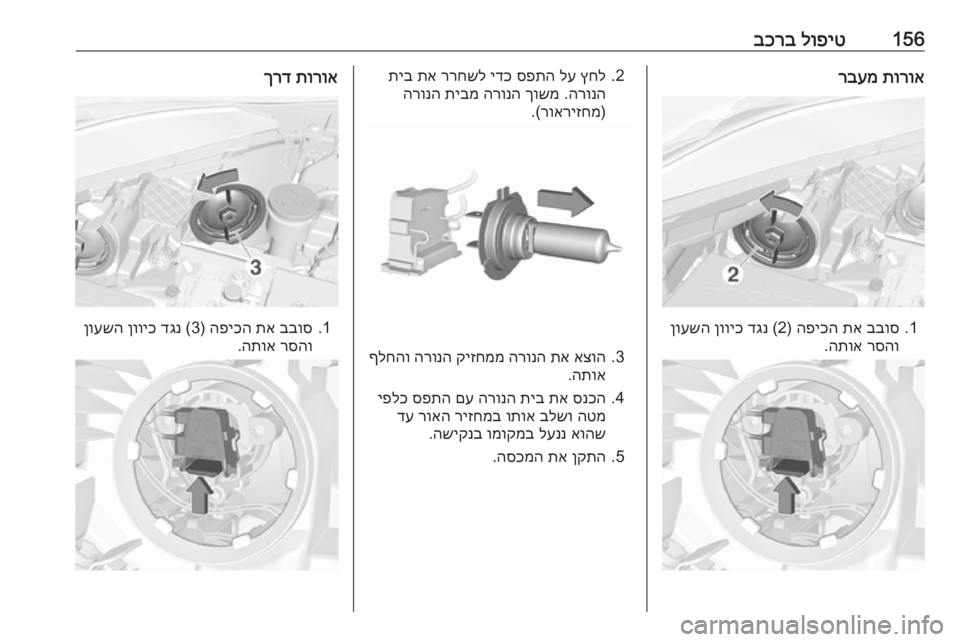 156 טיפול ברכב

אורות מעבר

2

1. סובב את הכיפה (2) נגד כיוון השעון והסר אותה.

2. לחץ על התפס כדי לשחרר את בית הנורה. משוך הנורה מבית הנורה (מחזיראור).

3. הוצא את הנורה ממחזיק הנורה והחלף אותה.

4. הכנס את בית הנורה עם התפס כלפי מטה ושלב אותו במחזיר האור עד שהוא ננעל במקומו בנקישה.

5. התקן את המכסה.

אורות דרך

3

1. סובב את הכיפה (3) נגד כיוון השעון והסר אותה.

carmanualsonline.info