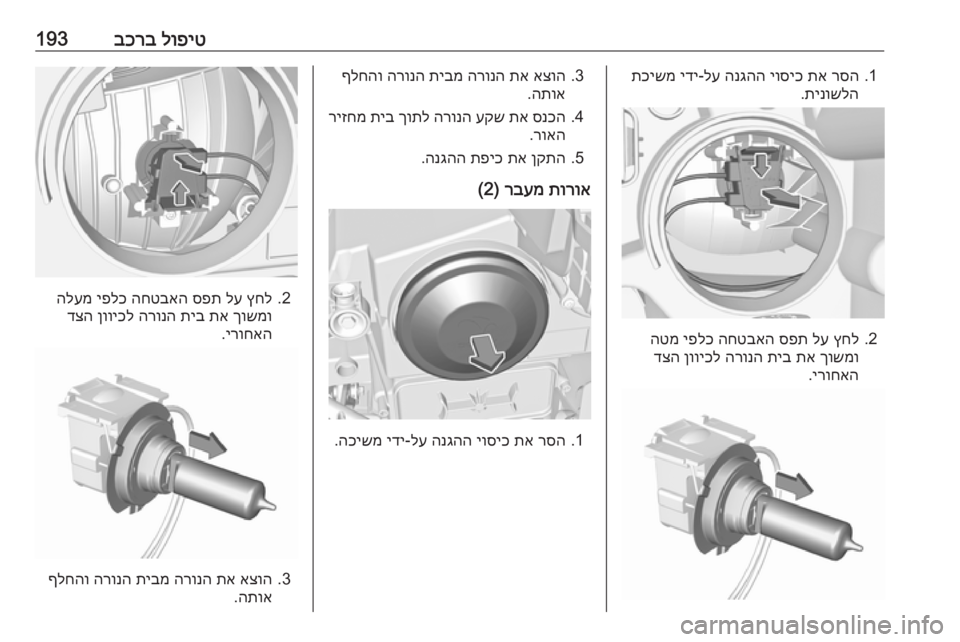 טיפול ברכב 193

1. הסר את כיסוי ההגנה על-ידי משיכת הלשונית.

2. לחץ על תפס האבטחה כלפי מטה ומשוך את בית הנורה לכיוון הצד האחורי.

3. הוצא את הנורה מבית הנורה והחלף אותה.

4. הכנס את שקע הנורה לתוך בית מחזיר האור.

5. התקן את כיפת ההגנה.

אורות מעבר (2)

1. הסר את כיסוי ההגנה על-ידי משיכה.

2. לחץ על תפס האבטחה כלפי מעלה ומשוך את בית הנורה לכיוון הצד האחורי.

3. הוצא את הנורה מבית הנורה והחלף אותה.

carmanualsonline.info