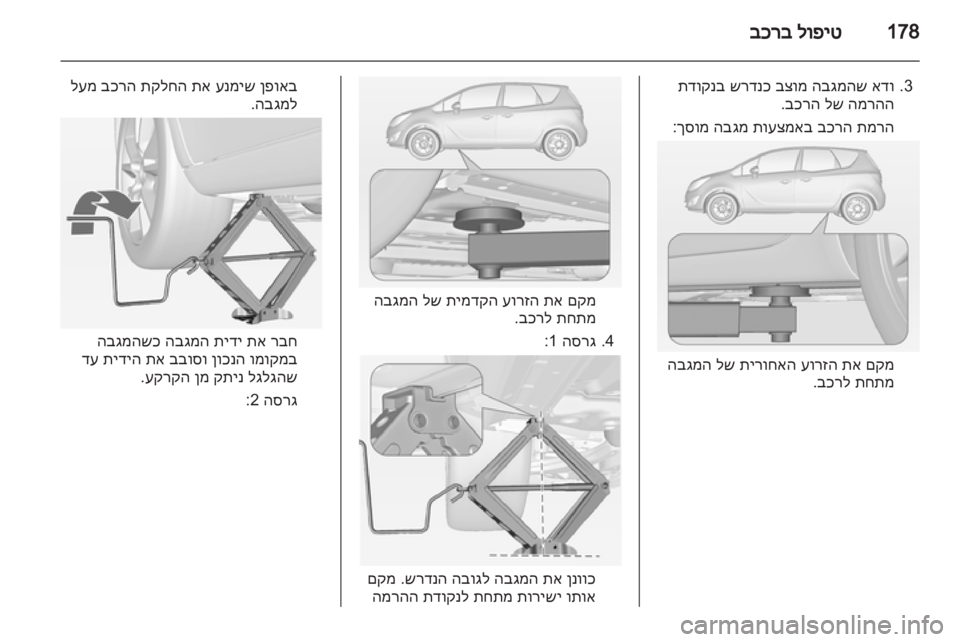 178 טיפול ברכב

3. ודא שהמגבה מוצב כנדרש בנקודת ההרמה של הרכב.

הרמת הרכב באמצעות מגבה מוסך:

מקם את הזרוע האחורית של המגבה מתחת לרכב.

מקם את הזרוע הקדמית של המגבה מתחת לרכב.

4. גרסה 1:

כוונן את המגבה לגובה הנדרש. מקם אותו ישירות מתחת לנקודת ההרמה

באופן שימנע את החלקת הרכב מעל למגבה.

חבר את ידית המגבה כשהמגבה במקומו הנכון וסובב את הידית עד שהגלגל ניתק מן הקרקע.

גרסה 2:

carmanualsonline.info